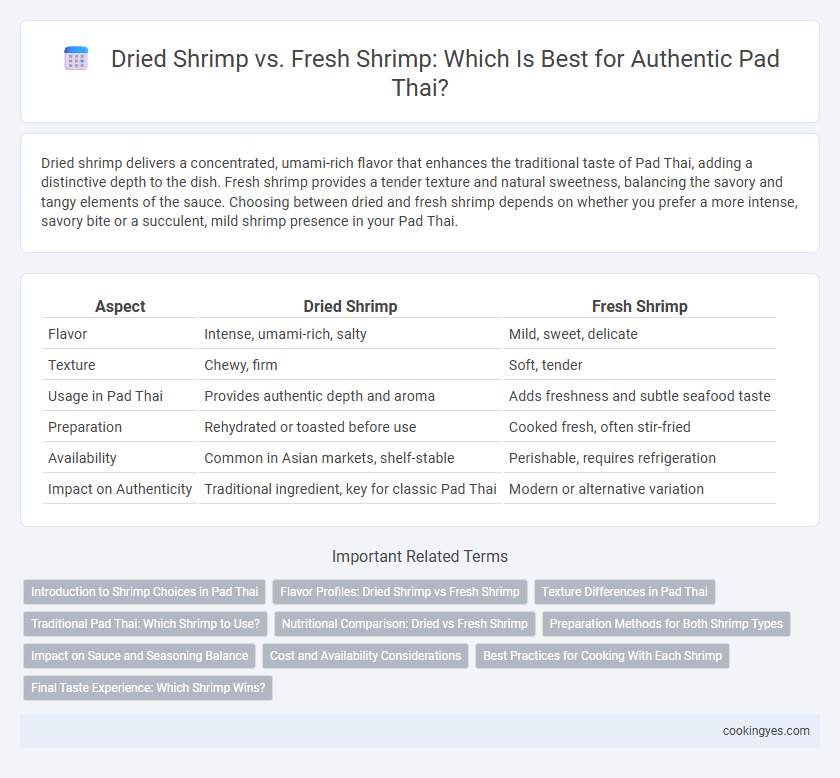 Dried Shrimp vs. Fresh Shrimp: Which Is Best for Authentic Pad Thai?

Dried shrimp delivers a concentrated, umami-rich flavor that enhances the traditional taste of Pad Thai, adding a distinctive depth to the dish. Fresh shrimp provides a tender texture and natural sweetness, balancing the savory and tangy elements of the sauce. Choosing between dried and fresh shrimp depends on whether you prefer a more intense, savory bite or a succulent, mild shrimp presence in your Pad Thai.

| Aspect | Dried Shrimp | Fresh Shrimp |
|---|---|---|
| Flavor | Intense, umami-rich, salty | Mild, sweet, delicate |
| Texture | Chewy, firm | Soft, tender |
| Usage in Pad Thai | Provides authentic depth and aroma | Adds freshness and subtle seafood taste |
| Preparation | Rehydrated or toasted before use | Cooked fresh, often stir-fried |
| Availability | Common in Asian markets, shelf-stable | Perishable, requires refrigeration |
| Impact on Authenticity | Traditional ingredient, key for classic Pad Thai | Modern or alternative variation |

Important Related Terms

Introduction to Shrimp Choices in Pad Thai
Flavor Profiles: Dried Shrimp vs Fresh Shrimp
Texture Differences in Pad Thai
Traditional Pad Thai: Which Shrimp to Use?
Nutritional Comparison: Dried vs Fresh Shrimp
Preparation Methods for Both Shrimp Types
Impact on Sauce and Seasoning Balance
Cost and Availability Considerations
Best Practices for Cooking With Each Shrimp
Final Taste Experience: Which Shrimp Wins?

cookingyes.com