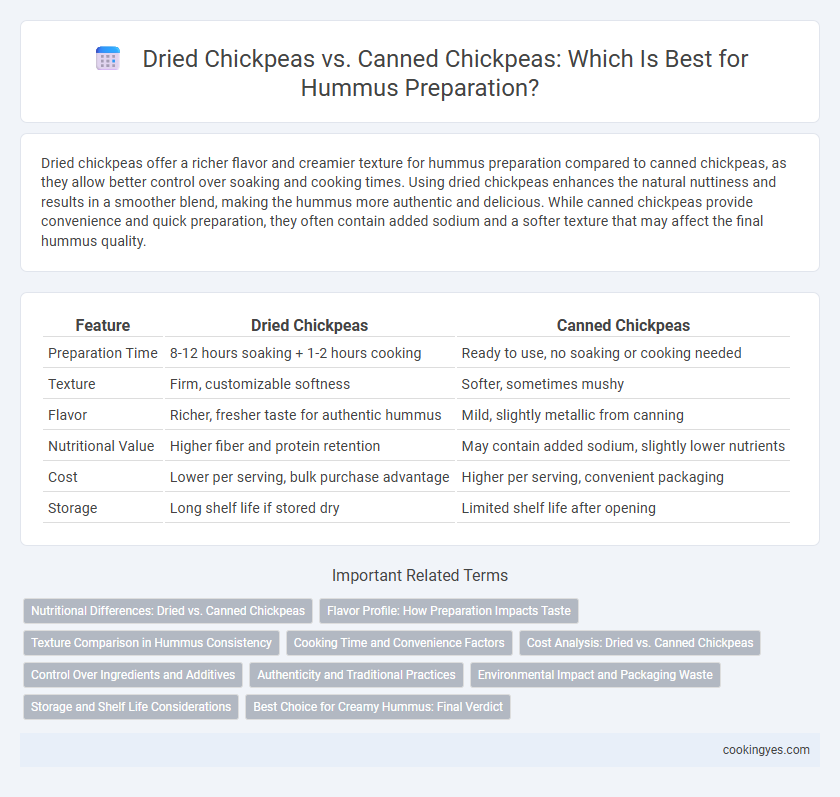 Dried Chickpeas vs. Canned Chickpeas: Which Is Best for Hummus Preparation?

Dried chickpeas offer a richer flavor and creamier texture for hummus preparation compared to canned chickpeas, as they allow better control over soaking and cooking times. Using dried chickpeas enhances the natural nuttiness and results in a smoother blend, making the hummus more authentic and delicious. While canned chickpeas provide convenience and quick preparation, they often contain added sodium and a softer texture that may affect the final hummus quality.

| Feature | Dried Chickpeas | Canned Chickpeas |
|---|---|---|
| Preparation Time | 8-12 hours soaking + 1-2 hours cooking | Ready to use, no soaking or cooking needed |
| Texture | Firm, customizable softness | Softer, sometimes mushy |
| Flavor | Richer, fresher taste for authentic hummus | Mild, slightly metallic from canning |
| Nutritional Value | Higher fiber and protein retention | May contain added sodium, slightly lower nutrients |
| Cost | Lower per serving, bulk purchase advantage | Higher per serving, convenient packaging |
| Storage | Long shelf life if stored dry | Limited shelf life after opening |

Important Related Terms

Nutritional Differences: Dried vs. Canned Chickpeas
Flavor Profile: How Preparation Impacts Taste
Texture Comparison in Hummus Consistency
Cooking Time and Convenience Factors
Cost Analysis: Dried vs. Canned Chickpeas
Control Over Ingredients and Additives
Authenticity and Traditional Practices
Environmental Impact and Packaging Waste
Storage and Shelf Life Considerations
Best Choice for Creamy Hummus: Final Verdict

cookingyes.com