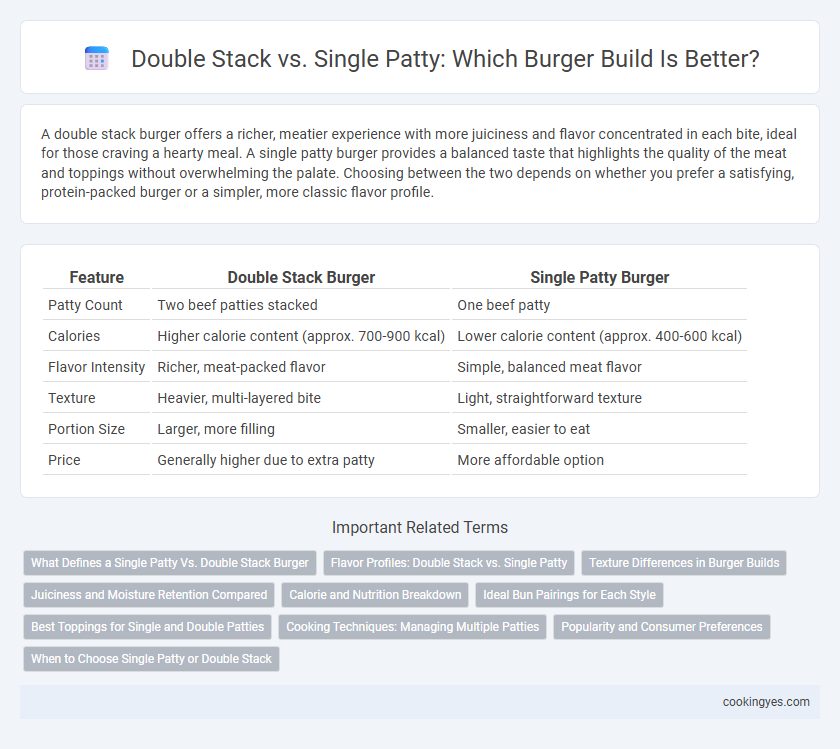 Double Stack vs. Single Patty: Which Burger Build Is Better?

A double stack burger offers a richer, meatier experience with more juiciness and flavor concentrated in each bite, ideal for those craving a hearty meal. A single patty burger provides a balanced taste that highlights the quality of the meat and toppings without overwhelming the palate. Choosing between the two depends on whether you prefer a satisfying, protein-packed burger or a simpler, more classic flavor profile.

| Feature | Double Stack Burger | Single Patty Burger |
|---|---|---|
| Patty Count | Two beef patties stacked | One beef patty |
| Calories | Higher calorie content (approx. 700-900 kcal) | Lower calorie content (approx. 400-600 kcal) |
| Flavor Intensity | Richer, meat-packed flavor | Simple, balanced meat flavor |
| Texture | Heavier, multi-layered bite | Light, straightforward texture |
| Portion Size | Larger, more filling | Smaller, easier to eat |
| Price | Generally higher due to extra patty | More affordable option |

Important Related Terms

What Defines a Single Patty Vs. Double Stack Burger
Flavor Profiles: Double Stack vs. Single Patty
Texture Differences in Burger Builds
Juiciness and Moisture Retention Compared
Calorie and Nutrition Breakdown
Ideal Bun Pairings for Each Style
Best Toppings for Single and Double Patties
Cooking Techniques: Managing Multiple Patties
Popularity and Consumer Preferences
When to Choose Single Patty or Double Stack

cookingyes.com