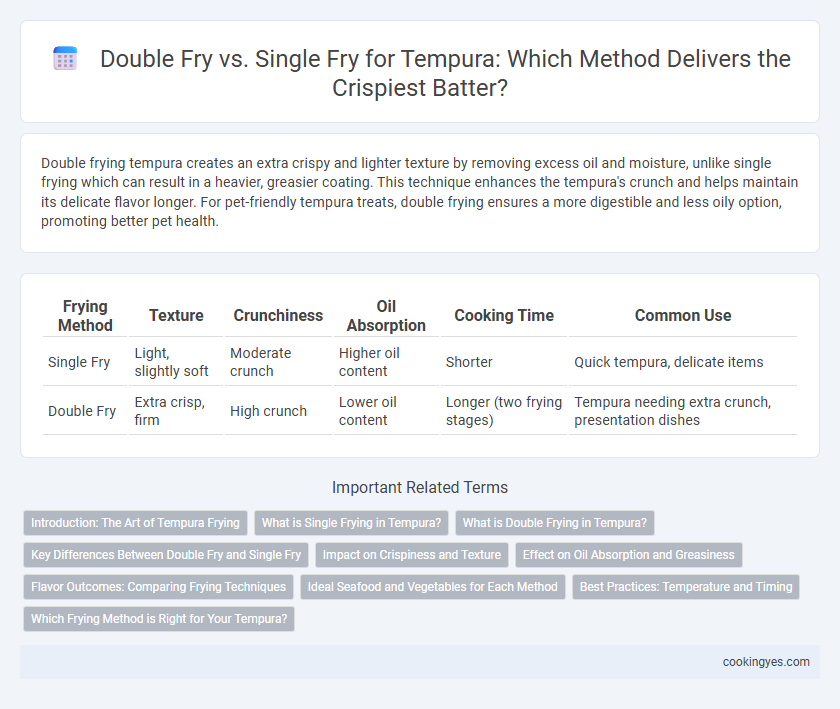 Double Fry vs. Single Fry for Tempura: Which Method Delivers the Crispiest Batter?

Double frying tempura creates an extra crispy and lighter texture by removing excess oil and moisture, unlike single frying which can result in a heavier, greasier coating. This technique enhances the tempura's crunch and helps maintain its delicate flavor longer. For pet-friendly tempura treats, double frying ensures a more digestible and less oily option, promoting better pet health.

| Frying Method | Texture | Crunchiness | Oil Absorption | Cooking Time | Common Use |
|---|---|---|---|---|---|
| Single Fry | Light, slightly soft | Moderate crunch | Higher oil content | Shorter | Quick tempura, delicate items |
| Double Fry | Extra crisp, firm | High crunch | Lower oil content | Longer (two frying stages) | Tempura needing extra crunch, presentation dishes |

Important Related Terms

Introduction: The Art of Tempura Frying
What is Single Frying in Tempura?
What is Double Frying in Tempura?
Key Differences Between Double Fry and Single Fry
Impact on Crispiness and Texture
Effect on Oil Absorption and Greasiness
Flavor Outcomes: Comparing Frying Techniques
Ideal Seafood and Vegetables for Each Method
Best Practices: Temperature and Timing
Which Frying Method is Right for Your Tempura?

cookingyes.com