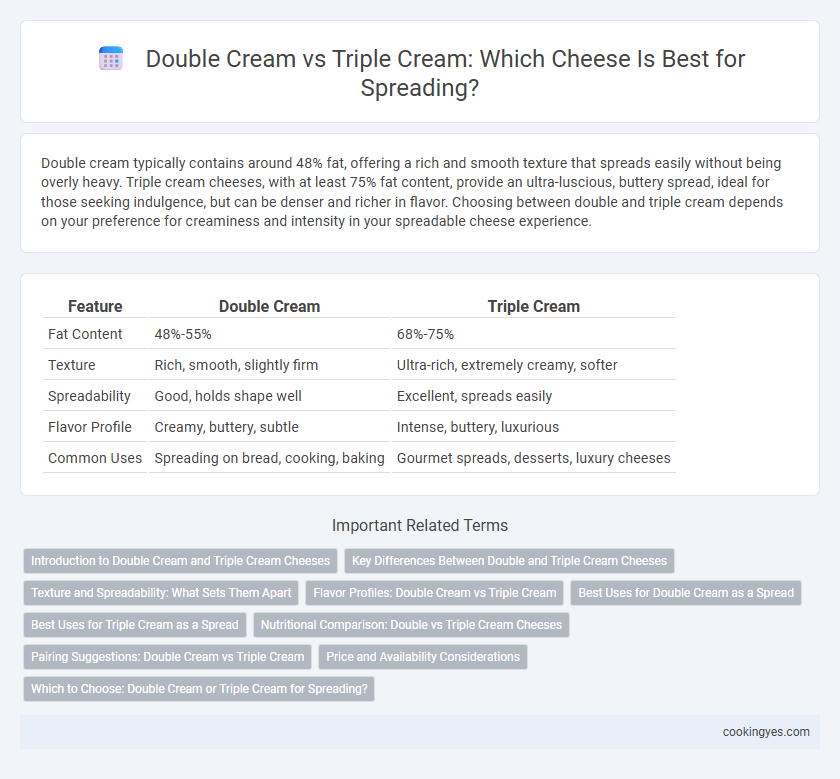 Double Cream vs Triple Cream: Which Cheese Is Best for Spreading?

Double cream typically contains around 48% fat, offering a rich and smooth texture that spreads easily without being overly heavy. Triple cream cheeses, with at least 75% fat content, provide an ultra-luscious, buttery spread, ideal for those seeking indulgence, but can be denser and richer in flavor. Choosing between double and triple cream depends on your preference for creaminess and intensity in your spreadable cheese experience.

| Feature | Double Cream | Triple Cream |
|---|---|---|
| Fat Content | 48%-55% | 68%-75% |
| Texture | Rich, smooth, slightly firm | Ultra-rich, extremely creamy, softer |
| Spreadability | Good, holds shape well | Excellent, spreads easily |
| Flavor Profile | Creamy, buttery, subtle | Intense, buttery, luxurious |
| Common Uses | Spreading on bread, cooking, baking | Gourmet spreads, desserts, luxury cheeses |

Important Related Terms

Introduction to Double Cream and Triple Cream Cheeses
Key Differences Between Double and Triple Cream Cheeses
Texture and Spreadability: What Sets Them Apart
Flavor Profiles: Double Cream vs Triple Cream
Best Uses for Double Cream as a Spread
Best Uses for Triple Cream as a Spread
Nutritional Comparison: Double vs Triple Cream Cheeses
Pairing Suggestions: Double Cream vs Triple Cream
Price and Availability Considerations
Which to Choose: Double Cream or Triple Cream for Spreading?

cookingyes.com