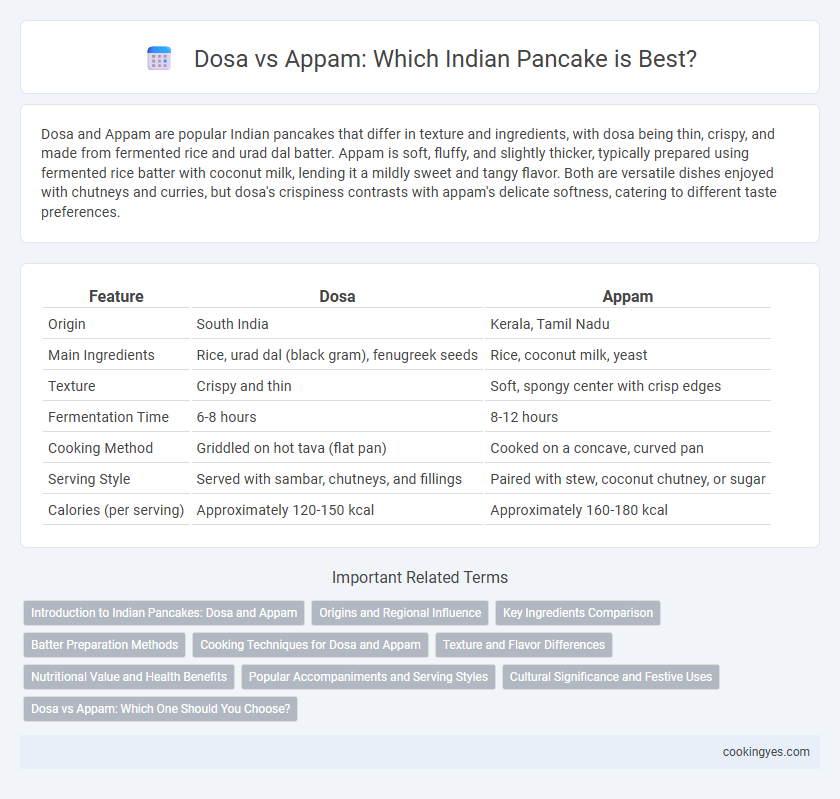 Dosa vs Appam: Which Indian Pancake is Best?

Dosa and Appam are popular Indian pancakes that differ in texture and ingredients, with dosa being thin, crispy, and made from fermented rice and urad dal batter. Appam is soft, fluffy, and slightly thicker, typically prepared using fermented rice batter with coconut milk, lending it a mildly sweet and tangy flavor. Both are versatile dishes enjoyed with chutneys and curries, but dosa's crispiness contrasts with appam's delicate softness, catering to different taste preferences.

| Feature | Dosa | Appam |
|---|---|---|
| Origin | South India | Kerala, Tamil Nadu |
| Main Ingredients | Rice, urad dal (black gram), fenugreek seeds | Rice, coconut milk, yeast |
| Texture | Crispy and thin | Soft, spongy center with crisp edges |
| Fermentation Time | 6-8 hours | 8-12 hours |
| Cooking Method | Griddled on hot tava (flat pan) | Cooked on a concave, curved pan |
| Serving Style | Served with sambar, chutneys, and fillings | Paired with stew, coconut chutney, or sugar |
| Calories (per serving) | Approximately 120-150 kcal | Approximately 160-180 kcal |

Important Related Terms

Introduction to Indian Pancakes: Dosa and Appam
Origins and Regional Influence
Key Ingredients Comparison
Batter Preparation Methods
Cooking Techniques for Dosa and Appam
Texture and Flavor Differences
Nutritional Value and Health Benefits
Popular Accompaniments and Serving Styles
Cultural Significance and Festive Uses
Dosa vs Appam: Which One Should You Choose?

cookingyes.com