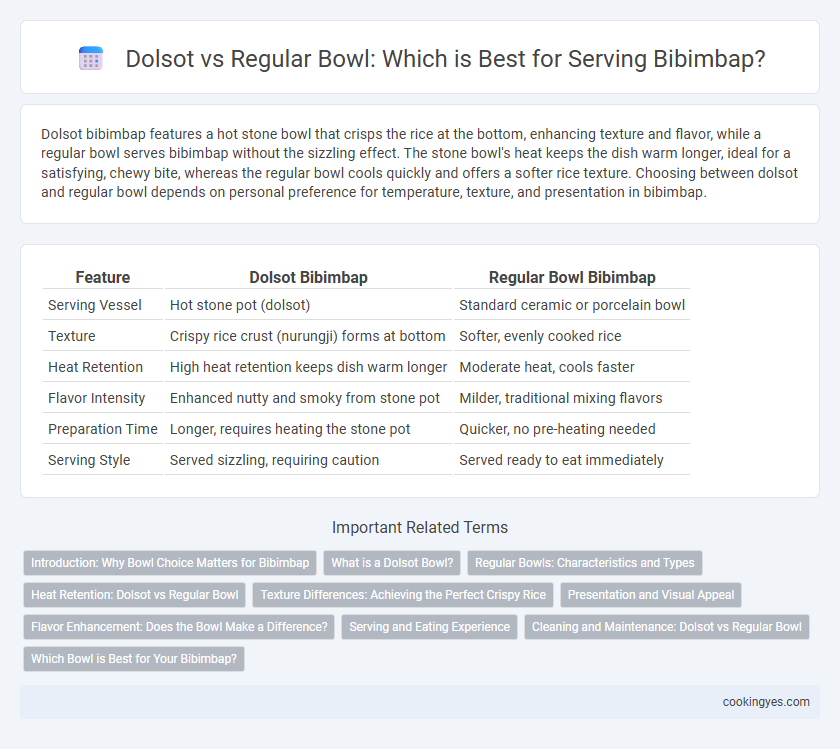 Dolsot vs Regular Bowl: Which is Best for Serving Bibimbap?

Dolsot bibimbap features a hot stone bowl that crisps the rice at the bottom, enhancing texture and flavor, while a regular bowl serves bibimbap without the sizzling effect. The stone bowl's heat keeps the dish warm longer, ideal for a satisfying, chewy bite, whereas the regular bowl cools quickly and offers a softer rice texture. Choosing between dolsot and regular bowl depends on personal preference for temperature, texture, and presentation in bibimbap.

| Feature | Dolsot Bibimbap | Regular Bowl Bibimbap |
|---|---|---|
| Serving Vessel | Hot stone pot (dolsot) | Standard ceramic or porcelain bowl |
| Texture | Crispy rice crust (nurungji) forms at bottom | Softer, evenly cooked rice |
| Heat Retention | High heat retention keeps dish warm longer | Moderate heat, cools faster |
| Flavor Intensity | Enhanced nutty and smoky from stone pot | Milder, traditional mixing flavors |
| Preparation Time | Longer, requires heating the stone pot | Quicker, no pre-heating needed |
| Serving Style | Served sizzling, requiring caution | Served ready to eat immediately |

Important Related Terms

Introduction: Why Bowl Choice Matters for Bibimbap
What is a Dolsot Bowl?
Regular Bowls: Characteristics and Types
Heat Retention: Dolsot vs Regular Bowl
Texture Differences: Achieving the Perfect Crispy Rice
Presentation and Visual Appeal
Flavor Enhancement: Does the Bowl Make a Difference?
Serving and Eating Experience
Cleaning and Maintenance: Dolsot vs Regular Bowl
Which Bowl is Best for Your Bibimbap?

cookingyes.com