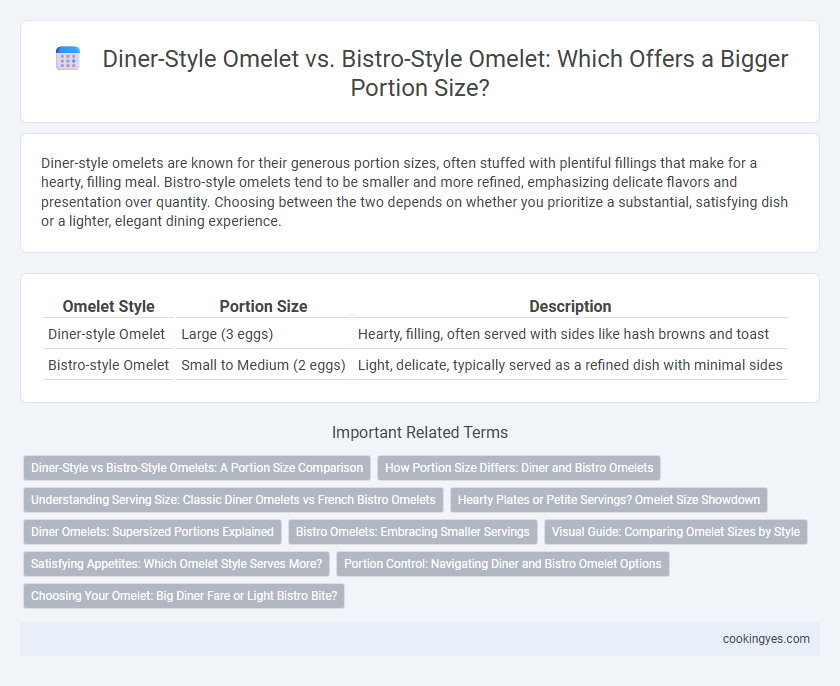 Diner-Style Omelet vs. Bistro-Style Omelet: Which Offers a Bigger Portion Size?

Diner-style omelets are known for their generous portion sizes, often stuffed with plentiful fillings that make for a hearty, filling meal. Bistro-style omelets tend to be smaller and more refined, emphasizing delicate flavors and presentation over quantity. Choosing between the two depends on whether you prioritize a substantial, satisfying dish or a lighter, elegant dining experience.

| Omelet Style | Portion Size | Description |
|---|---|---|
| Diner-style Omelet | Large (3 eggs) | Hearty, filling, often served with sides like hash browns and toast |
| Bistro-style Omelet | Small to Medium (2 eggs) | Light, delicate, typically served as a refined dish with minimal sides |

Important Related Terms

Diner-Style vs Bistro-Style Omelets: A Portion Size Comparison

How Portion Size Differs: Diner and Bistro Omelets

Understanding Serving Size: Classic Diner Omelets vs French Bistro Omelets

Hearty Plates or Petite Servings? Omelet Size Showdown

Diner Omelets: Supersized Portions Explained

Bistro Omelets: Embracing Smaller Servings

Visual Guide: Comparing Omelet Sizes by Style

Satisfying Appetites: Which Omelet Style Serves More?

Portion Control: Navigating Diner and Bistro Omelet Options

Choosing Your Omelet: Big Diner Fare or Light Bistro Bite?

cookingyes.com