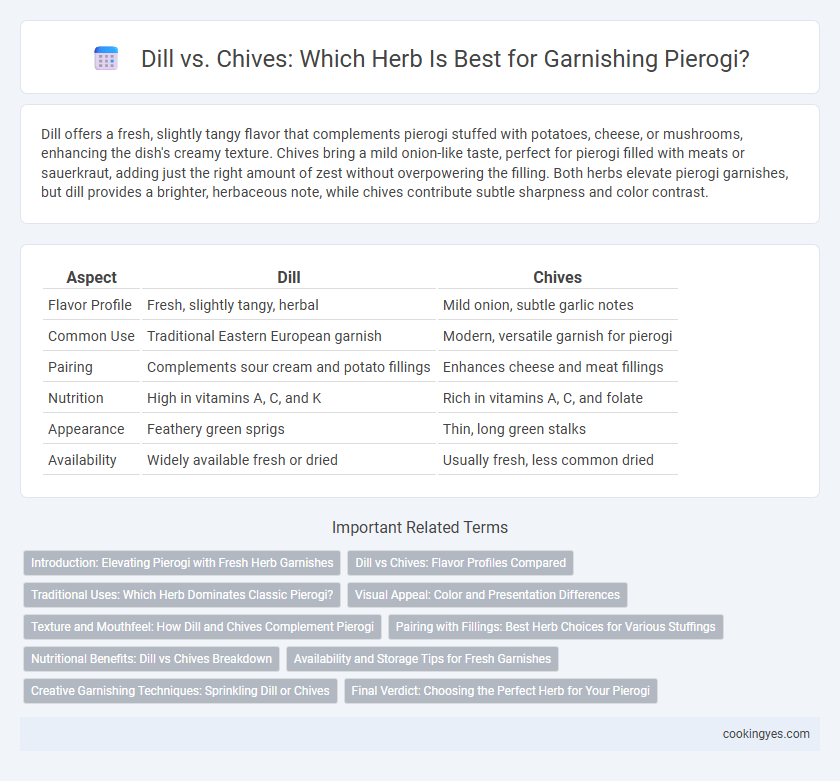 Dill vs. Chives: Which Herb Is Best for Garnishing Pierogi?

Dill offers a fresh, slightly tangy flavor that complements pierogi stuffed with potatoes, cheese, or mushrooms, enhancing the dish's creamy texture. Chives bring a mild onion-like taste, perfect for pierogi filled with meats or sauerkraut, adding just the right amount of zest without overpowering the filling. Both herbs elevate pierogi garnishes, but dill provides a brighter, herbaceous note, while chives contribute subtle sharpness and color contrast.

| Aspect | Dill | Chives |
|---|---|---|
| Flavor Profile | Fresh, slightly tangy, herbal | Mild onion, subtle garlic notes |
| Common Use | Traditional Eastern European garnish | Modern, versatile garnish for pierogi |
| Pairing | Complements sour cream and potato fillings | Enhances cheese and meat fillings |
| Nutrition | High in vitamins A, C, and K | Rich in vitamins A, C, and folate |
| Appearance | Feathery green sprigs | Thin, long green stalks |
| Availability | Widely available fresh or dried | Usually fresh, less common dried |

Important Related Terms

Introduction: Elevating Pierogi with Fresh Herb Garnishes

Dill vs Chives: Flavor Profiles Compared

Traditional Uses: Which Herb Dominates Classic Pierogi?

Visual Appeal: Color and Presentation Differences

Texture and Mouthfeel: How Dill and Chives Complement Pierogi

Pairing with Fillings: Best Herb Choices for Various Stuffings

Nutritional Benefits: Dill vs Chives Breakdown

Availability and Storage Tips for Fresh Garnishes

Creative Garnishing Techniques: Sprinkling Dill or Chives

Final Verdict: Choosing the Perfect Herb for Your Pierogi

cookingyes.com