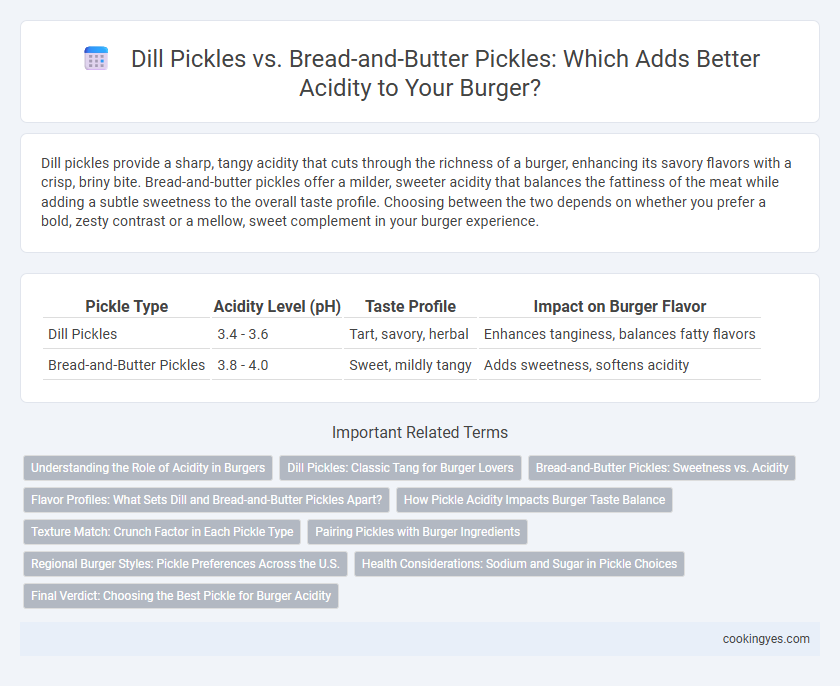 Dill Pickles vs. Bread-and-Butter Pickles: Which Adds Better Acidity to Your Burger?

Dill pickles provide a sharp, tangy acidity that cuts through the richness of a burger, enhancing its savory flavors with a crisp, briny bite. Bread-and-butter pickles offer a milder, sweeter acidity that balances the fattiness of the meat while adding a subtle sweetness to the overall taste profile. Choosing between the two depends on whether you prefer a bold, zesty contrast or a mellow, sweet complement in your burger experience.

| Pickle Type | Acidity Level (pH) | Taste Profile | Impact on Burger Flavor |
|---|---|---|---|
| Dill Pickles | 3.4 - 3.6 | Tart, savory, herbal | Enhances tanginess, balances fatty flavors |
| Bread-and-Butter Pickles | 3.8 - 4.0 | Sweet, mildly tangy | Adds sweetness, softens acidity |

Important Related Terms

Understanding the Role of Acidity in Burgers
Dill Pickles: Classic Tang for Burger Lovers
Bread-and-Butter Pickles: Sweetness vs. Acidity
Flavor Profiles: What Sets Dill and Bread-and-Butter Pickles Apart?
How Pickle Acidity Impacts Burger Taste Balance
Texture Match: Crunch Factor in Each Pickle Type
Pairing Pickles with Burger Ingredients
Regional Burger Styles: Pickle Preferences Across the U.S.
Health Considerations: Sodium and Sugar in Pickle Choices
Final Verdict: Choosing the Best Pickle for Burger Acidity

cookingyes.com