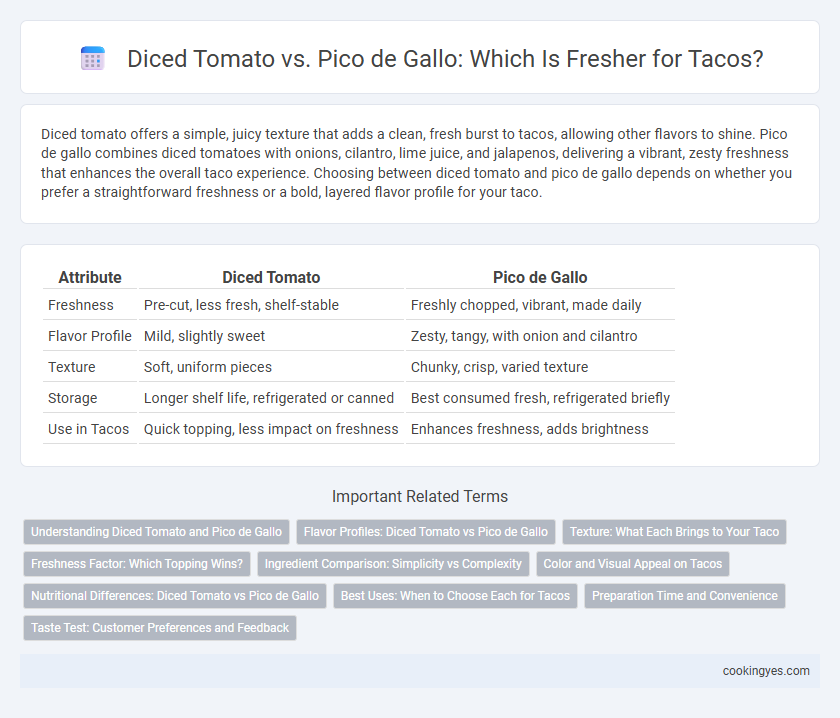 Diced Tomato vs. Pico de Gallo: Which Is Fresher for Tacos?

Diced tomato offers a simple, juicy texture that adds a clean, fresh burst to tacos, allowing other flavors to shine. Pico de gallo combines diced tomatoes with onions, cilantro, lime juice, and jalapenos, delivering a vibrant, zesty freshness that enhances the overall taco experience. Choosing between diced tomato and pico de gallo depends on whether you prefer a straightforward freshness or a bold, layered flavor profile for your taco.

| Attribute | Diced Tomato | Pico de Gallo |
|---|---|---|
| Freshness | Pre-cut, less fresh, shelf-stable | Freshly chopped, vibrant, made daily |
| Flavor Profile | Mild, slightly sweet | Zesty, tangy, with onion and cilantro |
| Texture | Soft, uniform pieces | Chunky, crisp, varied texture |
| Storage | Longer shelf life, refrigerated or canned | Best consumed fresh, refrigerated briefly |
| Use in Tacos | Quick topping, less impact on freshness | Enhances freshness, adds brightness |

Important Related Terms

Understanding Diced Tomato and Pico de Gallo
Flavor Profiles: Diced Tomato vs Pico de Gallo
Texture: What Each Brings to Your Taco
Freshness Factor: Which Topping Wins?
Ingredient Comparison: Simplicity vs Complexity
Color and Visual Appeal on Tacos
Nutritional Differences: Diced Tomato vs Pico de Gallo
Best Uses: When to Choose Each for Tacos
Preparation Time and Convenience
Taste Test: Customer Preferences and Feedback

cookingyes.com