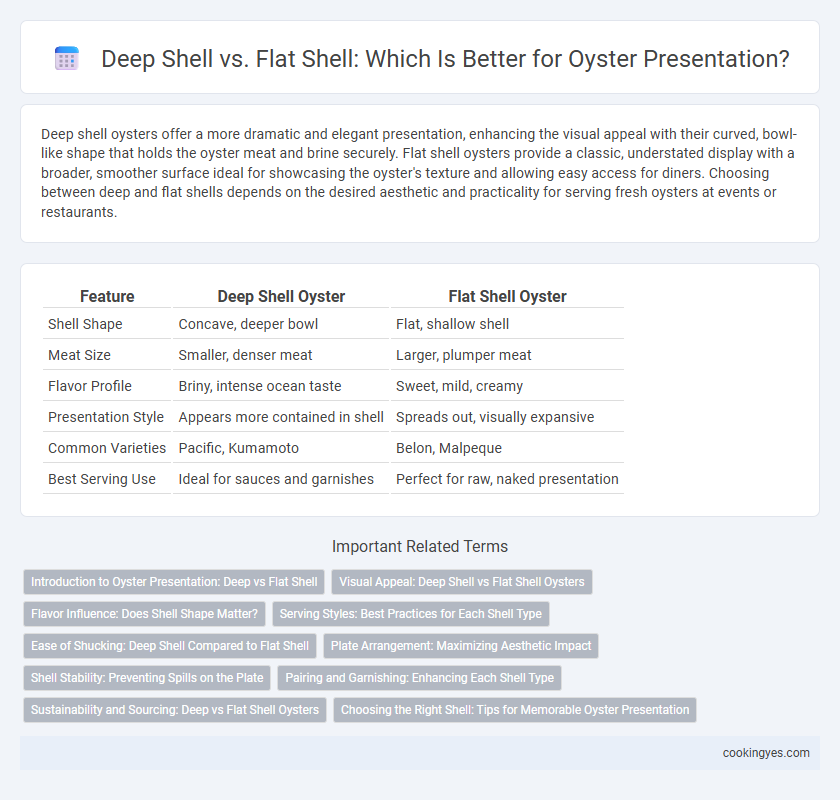 Deep Shell vs. Flat Shell: Which Is Better for Oyster Presentation?

Deep shell oysters offer a more dramatic and elegant presentation, enhancing the visual appeal with their curved, bowl-like shape that holds the oyster meat and brine securely. Flat shell oysters provide a classic, understated display with a broader, smoother surface ideal for showcasing the oyster's texture and allowing easy access for diners. Choosing between deep and flat shells depends on the desired aesthetic and practicality for serving fresh oysters at events or restaurants.

| Feature | Deep Shell Oyster | Flat Shell Oyster |
|---|---|---|
| Shell Shape | Concave, deeper bowl | Flat, shallow shell |
| Meat Size | Smaller, denser meat | Larger, plumper meat |
| Flavor Profile | Briny, intense ocean taste | Sweet, mild, creamy |
| Presentation Style | Appears more contained in shell | Spreads out, visually expansive |
| Common Varieties | Pacific, Kumamoto | Belon, Malpeque |
| Best Serving Use | Ideal for sauces and garnishes | Perfect for raw, naked presentation |

Important Related Terms

Introduction to Oyster Presentation: Deep vs Flat Shell
Visual Appeal: Deep Shell vs Flat Shell Oysters
Flavor Influence: Does Shell Shape Matter?
Serving Styles: Best Practices for Each Shell Type
Ease of Shucking: Deep Shell Compared to Flat Shell
Plate Arrangement: Maximizing Aesthetic Impact
Shell Stability: Preventing Spills on the Plate
Pairing and Garnishing: Enhancing Each Shell Type
Sustainability and Sourcing: Deep vs Flat Shell Oysters
Choosing the Right Shell: Tips for Memorable Oyster Presentation

cookingyes.com