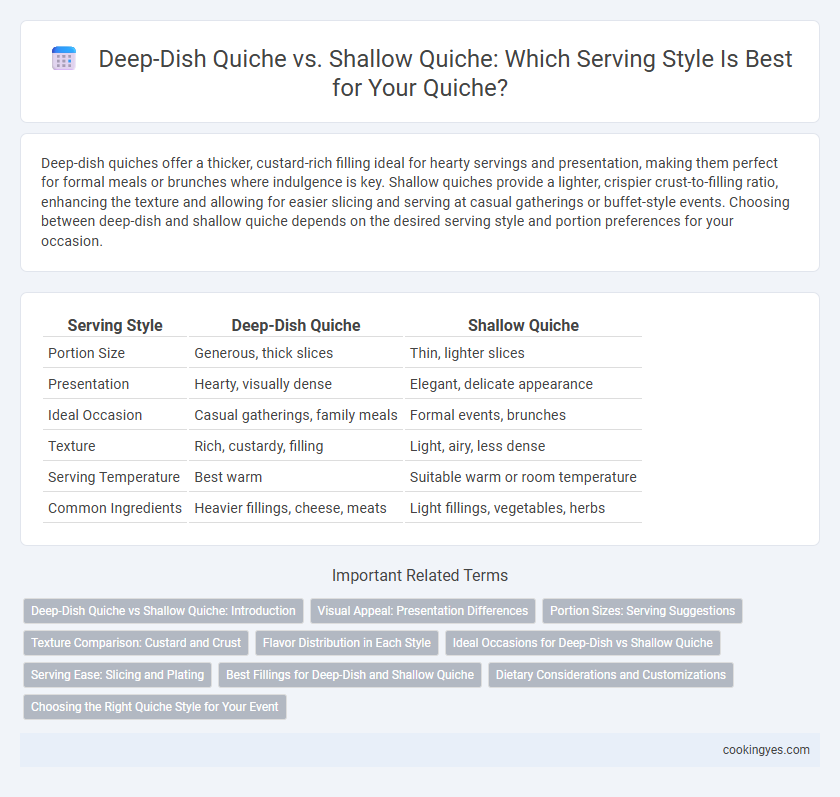 Deep-Dish Quiche vs. Shallow Quiche: Which Serving Style Is Best for Your Quiche?

Deep-dish quiches offer a thicker, custard-rich filling ideal for hearty servings and presentation, making them perfect for formal meals or brunches where indulgence is key. Shallow quiches provide a lighter, crispier crust-to-filling ratio, enhancing the texture and allowing for easier slicing and serving at casual gatherings or buffet-style events. Choosing between deep-dish and shallow quiche depends on the desired serving style and portion preferences for your occasion.

| Serving Style | Deep-Dish Quiche | Shallow Quiche |
|---|---|---|
| Portion Size | Generous, thick slices | Thin, lighter slices |
| Presentation | Hearty, visually dense | Elegant, delicate appearance |
| Ideal Occasion | Casual gatherings, family meals | Formal events, brunches |
| Texture | Rich, custardy, filling | Light, airy, less dense |
| Serving Temperature | Best warm | Suitable warm or room temperature |
| Common Ingredients | Heavier fillings, cheese, meats | Light fillings, vegetables, herbs |

Important Related Terms

Deep-Dish Quiche vs Shallow Quiche: Introduction
Visual Appeal: Presentation Differences
Portion Sizes: Serving Suggestions
Texture Comparison: Custard and Crust
Flavor Distribution in Each Style
Ideal Occasions for Deep-Dish vs Shallow Quiche
Serving Ease: Slicing and Plating
Best Fillings for Deep-Dish and Shallow Quiche
Dietary Considerations and Customizations
Choosing the Right Quiche Style for Your Event

cookingyes.com