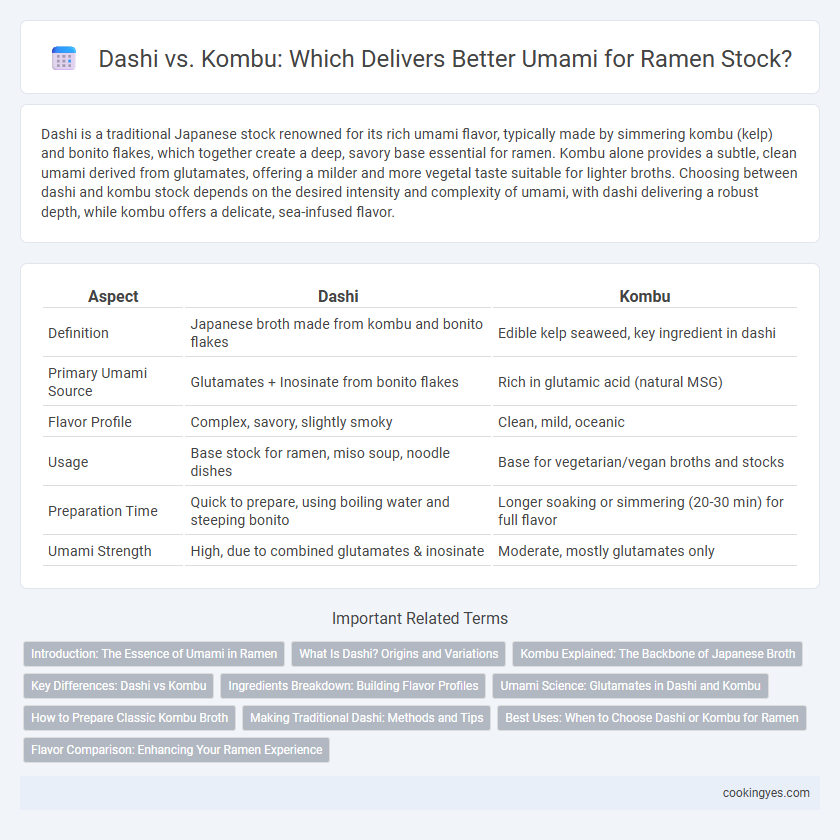 Dashi vs. Kombu: Which Delivers Better Umami for Ramen Stock?

Dashi is a traditional Japanese stock renowned for its rich umami flavor, typically made by simmering kombu (kelp) and bonito flakes, which together create a deep, savory base essential for ramen. Kombu alone provides a subtle, clean umami derived from glutamates, offering a milder and more vegetal taste suitable for lighter broths. Choosing between dashi and kombu stock depends on the desired intensity and complexity of umami, with dashi delivering a robust depth, while kombu offers a delicate, sea-infused flavor.

| Aspect | Dashi | Kombu |
|---|---|---|
| Definition | Japanese broth made from kombu and bonito flakes | Edible kelp seaweed, key ingredient in dashi |
| Primary Umami Source | Glutamates + Inosinate from bonito flakes | Rich in glutamic acid (natural MSG) |
| Flavor Profile | Complex, savory, slightly smoky | Clean, mild, oceanic |
| Usage | Base stock for ramen, miso soup, noodle dishes | Base for vegetarian/vegan broths and stocks |
| Preparation Time | Quick to prepare, using boiling water and steeping bonito | Longer soaking or simmering (20-30 min) for full flavor |
| Umami Strength | High, due to combined glutamates & inosinate | Moderate, mostly glutamates only |

Important Related Terms

Introduction: The Essence of Umami in Ramen
What Is Dashi? Origins and Variations
Kombu Explained: The Backbone of Japanese Broth
Key Differences: Dashi vs Kombu
Ingredients Breakdown: Building Flavor Profiles
Umami Science: Glutamates in Dashi and Kombu
How to Prepare Classic Kombu Broth
Making Traditional Dashi: Methods and Tips
Best Uses: When to Choose Dashi or Kombu for Ramen
Flavor Comparison: Enhancing Your Ramen Experience

cookingyes.com