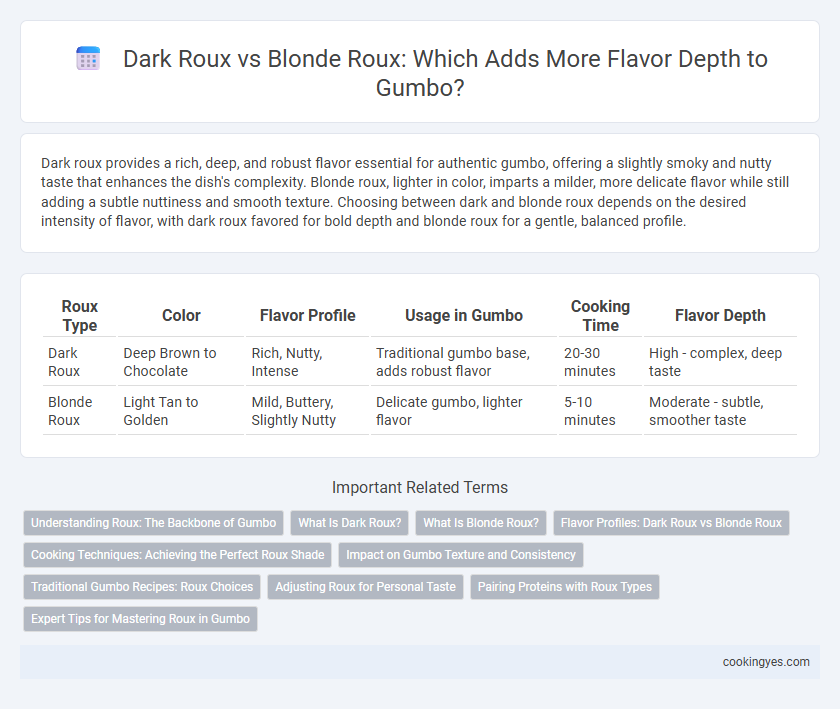 Dark Roux vs Blonde Roux: Which Adds More Flavor Depth to Gumbo?

Dark roux provides a rich, deep, and robust flavor essential for authentic gumbo, offering a slightly smoky and nutty taste that enhances the dish's complexity. Blonde roux, lighter in color, imparts a milder, more delicate flavor while still adding a subtle nuttiness and smooth texture. Choosing between dark and blonde roux depends on the desired intensity of flavor, with dark roux favored for bold depth and blonde roux for a gentle, balanced profile.

| Roux Type | Color | Flavor Profile | Usage in Gumbo | Cooking Time | Flavor Depth |
|---|---|---|---|---|---|
| Dark Roux | Deep Brown to Chocolate | Rich, Nutty, Intense | Traditional gumbo base, adds robust flavor | 20-30 minutes | High - complex, deep taste |
| Blonde Roux | Light Tan to Golden | Mild, Buttery, Slightly Nutty | Delicate gumbo, lighter flavor | 5-10 minutes | Moderate - subtle, smoother taste |

Important Related Terms

Understanding Roux: The Backbone of Gumbo
What Is Dark Roux?
What Is Blonde Roux?
Flavor Profiles: Dark Roux vs Blonde Roux
Cooking Techniques: Achieving the Perfect Roux Shade
Impact on Gumbo Texture and Consistency
Traditional Gumbo Recipes: Roux Choices
Adjusting Roux for Personal Taste
Pairing Proteins with Roux Types
Expert Tips for Mastering Roux in Gumbo

cookingyes.com