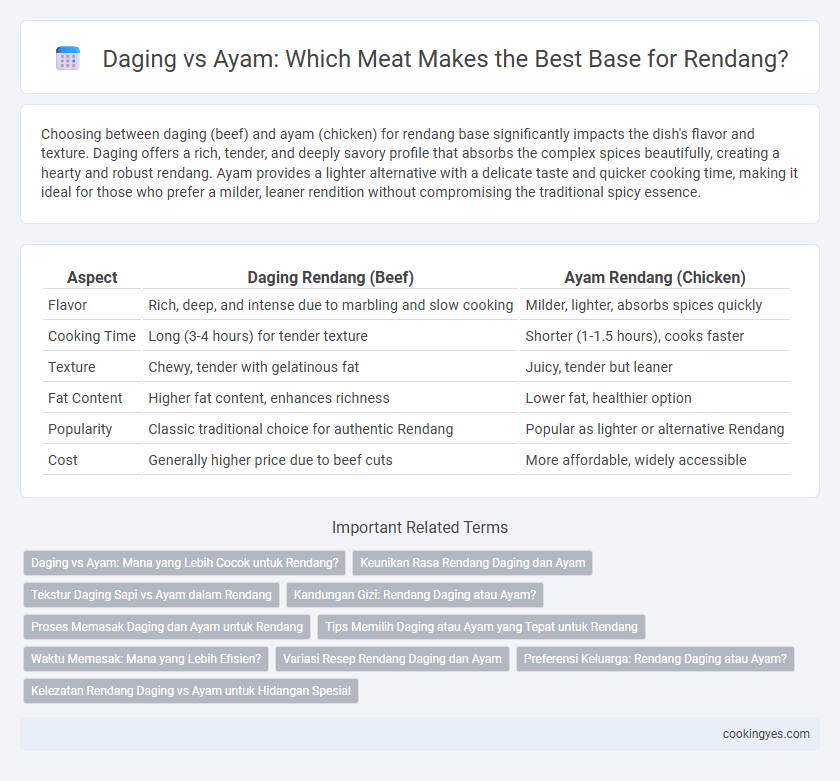 Daging vs Ayam: Which Meat Makes the Best Base for Rendang?

Choosing between daging (beef) and ayam (chicken) for rendang base significantly impacts the dish's flavor and texture. Daging offers a rich, tender, and deeply savory profile that absorbs the complex spices beautifully, creating a hearty and robust rendang. Ayam provides a lighter alternative with a delicate taste and quicker cooking time, making it ideal for those who prefer a milder, leaner rendition without compromising the traditional spicy essence.

| Aspect | Daging Rendang (Beef) | Ayam Rendang (Chicken) |
|---|---|---|
| Flavor | Rich, deep, and intense due to marbling and slow cooking | Milder, lighter, absorbs spices quickly |
| Cooking Time | Long (3-4 hours) for tender texture | Shorter (1-1.5 hours), cooks faster |
| Texture | Chewy, tender with gelatinous fat | Juicy, tender but leaner |
| Fat Content | Higher fat content, enhances richness | Lower fat, healthier option |
| Popularity | Classic traditional choice for authentic Rendang | Popular as lighter or alternative Rendang |
| Cost | Generally higher price due to beef cuts | More affordable, widely accessible |

Important Related Terms

Daging vs Ayam: Mana yang Lebih Cocok untuk Rendang?
Keunikan Rasa Rendang Daging dan Ayam
Tekstur Daging Sapi vs Ayam dalam Rendang
Kandungan Gizi: Rendang Daging atau Ayam?
Proses Memasak Daging dan Ayam untuk Rendang
Tips Memilih Daging atau Ayam yang Tepat untuk Rendang
Waktu Memasak: Mana yang Lebih Efisien?
Variasi Resep Rendang Daging dan Ayam
Preferensi Keluarga: Rendang Daging atau Ayam?
Kelezatan Rendang Daging vs Ayam untuk Hidangan Spesial

cookingyes.com