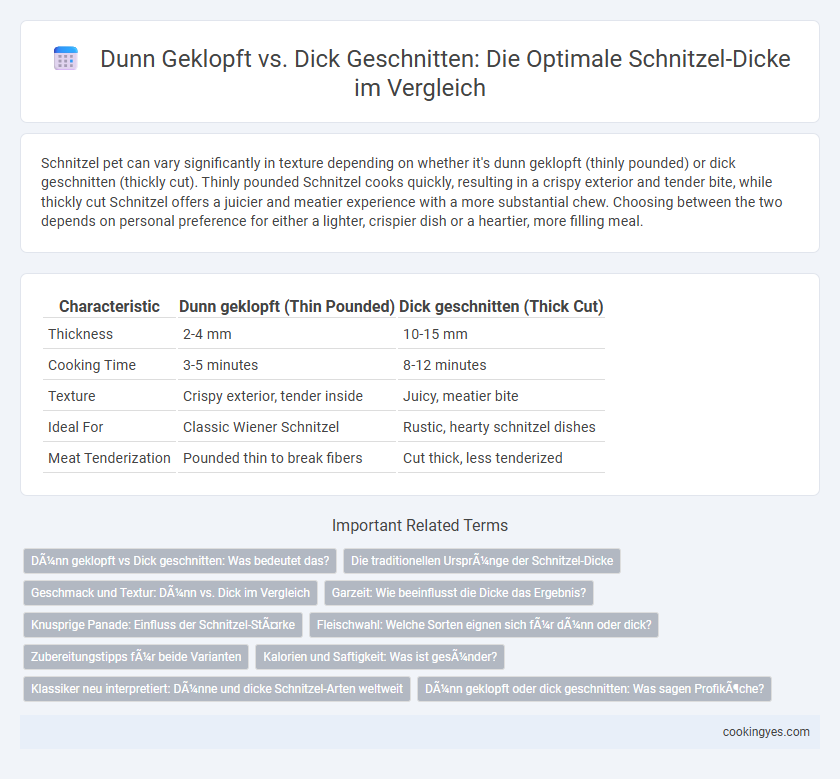 Dunn Geklopft vs. Dick Geschnitten: Die Optimale Schnitzel-Dicke im Vergleich

Schnitzel pet can vary significantly in texture depending on whether it's dunn geklopft (thinly pounded) or dick geschnitten (thickly cut). Thinly pounded Schnitzel cooks quickly, resulting in a crispy exterior and tender bite, while thickly cut Schnitzel offers a juicier and meatier experience with a more substantial chew. Choosing between the two depends on personal preference for either a lighter, crispier dish or a heartier, more filling meal.

| Characteristic | Dunn geklopft (Thin Pounded) | Dick geschnitten (Thick Cut) |
|---|---|---|
| Thickness | 2-4 mm | 10-15 mm |
| Cooking Time | 3-5 minutes | 8-12 minutes |
| Texture | Crispy exterior, tender inside | Juicy, meatier bite |
| Ideal For | Classic Wiener Schnitzel | Rustic, hearty schnitzel dishes |
| Meat Tenderization | Pounded thin to break fibers | Cut thick, less tenderized |

Important Related Terms

DÃ¼nn geklopft vs Dick geschnitten: Was bedeutet das?

Die traditionellen UrsprÃ¼nge der Schnitzel-Dicke

Geschmack und Textur: DÃ¼nn vs. Dick im Vergleich

Garzeit: Wie beeinflusst die Dicke das Ergebnis?

Knusprige Panade: Einfluss der Schnitzel-StÃ¤rke

Fleischwahl: Welche Sorten eignen sich fÃ¼r dÃ¼nn oder dick?

Zubereitungstipps fÃ¼r beide Varianten

Kalorien und Saftigkeit: Was ist gesÃ¼nder?

Klassiker neu interpretiert: DÃ¼nne und dicke Schnitzel-Arten weltweit

DÃ¼nn geklopft oder dick geschnitten: Was sagen ProfikÃ¶che?

cookingyes.com