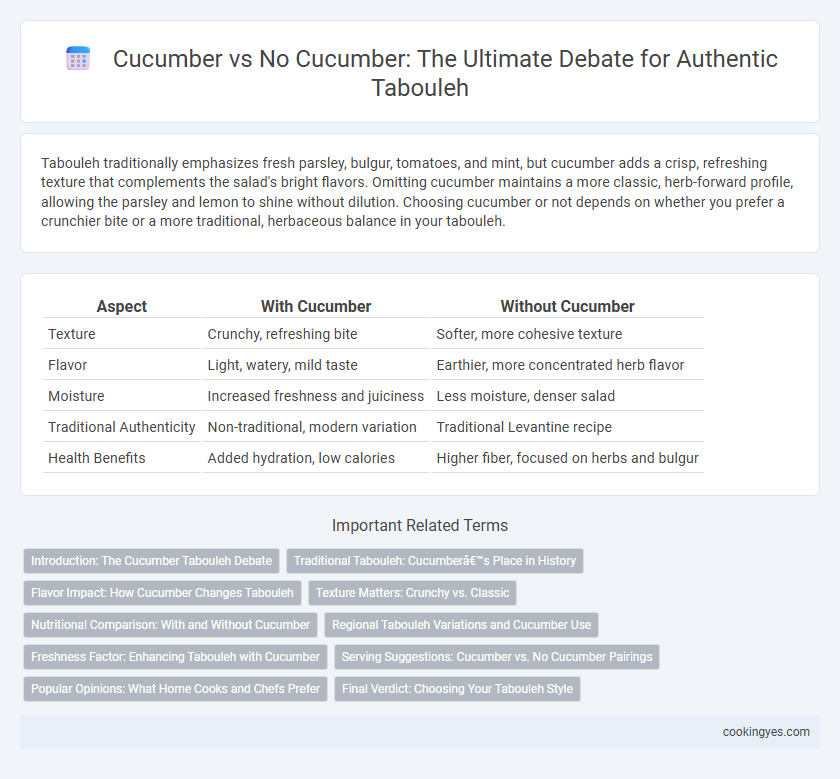 Cucumber vs No Cucumber: The Ultimate Debate for Authentic Tabouleh

Tabouleh traditionally emphasizes fresh parsley, bulgur, tomatoes, and mint, but cucumber adds a crisp, refreshing texture that complements the salad's bright flavors. Omitting cucumber maintains a more classic, herb-forward profile, allowing the parsley and lemon to shine without dilution. Choosing cucumber or not depends on whether you prefer a crunchier bite or a more traditional, herbaceous balance in your tabouleh.

| Aspect | With Cucumber | Without Cucumber |
|---|---|---|
| Texture | Crunchy, refreshing bite | Softer, more cohesive texture |
| Flavor | Light, watery, mild taste | Earthier, more concentrated herb flavor |
| Moisture | Increased freshness and juiciness | Less moisture, denser salad |
| Traditional Authenticity | Non-traditional, modern variation | Traditional Levantine recipe |
| Health Benefits | Added hydration, low calories | Higher fiber, focused on herbs and bulgur |

Important Related Terms

Introduction: The Cucumber Tabouleh Debate
Traditional Tabouleh: Cucumberâ€™s Place in History
Flavor Impact: How Cucumber Changes Tabouleh
Texture Matters: Crunchy vs. Classic
Nutritional Comparison: With and Without Cucumber
Regional Tabouleh Variations and Cucumber Use
Freshness Factor: Enhancing Tabouleh with Cucumber
Serving Suggestions: Cucumber vs. No Cucumber Pairings
Popular Opinions: What Home Cooks and Chefs Prefer
Final Verdict: Choosing Your Tabouleh Style

cookingyes.com