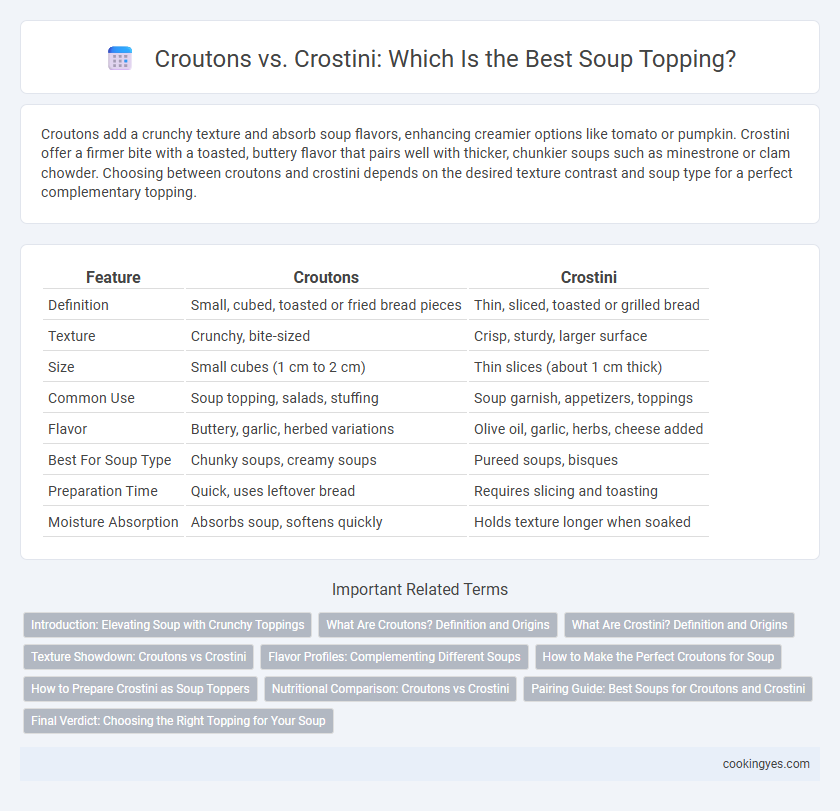 Croutons vs. Crostini: Which Is the Best Soup Topping?

Croutons add a crunchy texture and absorb soup flavors, enhancing creamier options like tomato or pumpkin. Crostini offer a firmer bite with a toasted, buttery flavor that pairs well with thicker, chunkier soups such as minestrone or clam chowder. Choosing between croutons and crostini depends on the desired texture contrast and soup type for a perfect complementary topping.

| Feature | Croutons | Crostini |
|---|---|---|
| Definition | Small, cubed, toasted or fried bread pieces | Thin, sliced, toasted or grilled bread |
| Texture | Crunchy, bite-sized | Crisp, sturdy, larger surface |
| Size | Small cubes (1 cm to 2 cm) | Thin slices (about 1 cm thick) |
| Common Use | Soup topping, salads, stuffing | Soup garnish, appetizers, toppings |
| Flavor | Buttery, garlic, herbed variations | Olive oil, garlic, herbs, cheese added |
| Best For Soup Type | Chunky soups, creamy soups | Pureed soups, bisques |
| Preparation Time | Quick, uses leftover bread | Requires slicing and toasting |
| Moisture Absorption | Absorbs soup, softens quickly | Holds texture longer when soaked |

Important Related Terms

Introduction: Elevating Soup with Crunchy Toppings
What Are Croutons? Definition and Origins
What Are Crostini? Definition and Origins
Texture Showdown: Croutons vs Crostini
Flavor Profiles: Complementing Different Soups
How to Make the Perfect Croutons for Soup
How to Prepare Crostini as Soup Toppers
Nutritional Comparison: Croutons vs Crostini
Pairing Guide: Best Soups for Croutons and Crostini
Final Verdict: Choosing the Right Topping for Your Soup

cookingyes.com