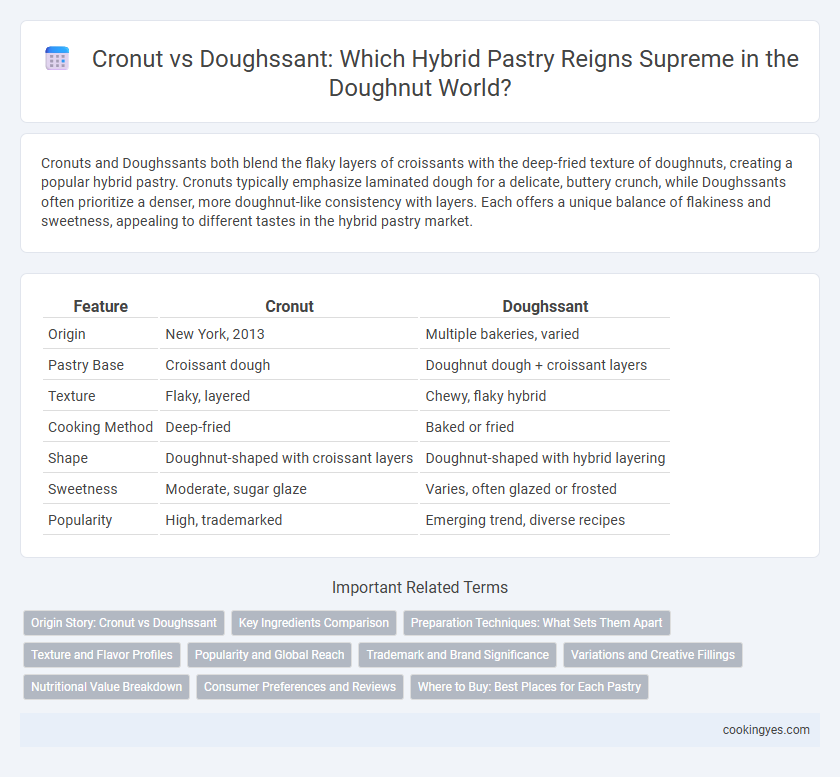 Cronut vs Doughssant: Which Hybrid Pastry Reigns Supreme in the Doughnut World?

Cronuts and Doughssants both blend the flaky layers of croissants with the deep-fried texture of doughnuts, creating a popular hybrid pastry. Cronuts typically emphasize laminated dough for a delicate, buttery crunch, while Doughssants often prioritize a denser, more doughnut-like consistency with layers. Each offers a unique balance of flakiness and sweetness, appealing to different tastes in the hybrid pastry market.

| Feature | Cronut | Doughssant |
|---|---|---|
| Origin | New York, 2013 | Multiple bakeries, varied |
| Pastry Base | Croissant dough | Doughnut dough + croissant layers |
| Texture | Flaky, layered | Chewy, flaky hybrid |
| Cooking Method | Deep-fried | Baked or fried |
| Shape | Doughnut-shaped with croissant layers | Doughnut-shaped with hybrid layering |
| Sweetness | Moderate, sugar glaze | Varies, often glazed or frosted |
| Popularity | High, trademarked | Emerging trend, diverse recipes |

Important Related Terms

Origin Story: Cronut vs Doughssant
Key Ingredients Comparison
Preparation Techniques: What Sets Them Apart
Texture and Flavor Profiles
Popularity and Global Reach
Trademark and Brand Significance
Variations and Creative Fillings
Nutritional Value Breakdown
Consumer Preferences and Reviews
Where to Buy: Best Places for Each Pastry

cookingyes.com