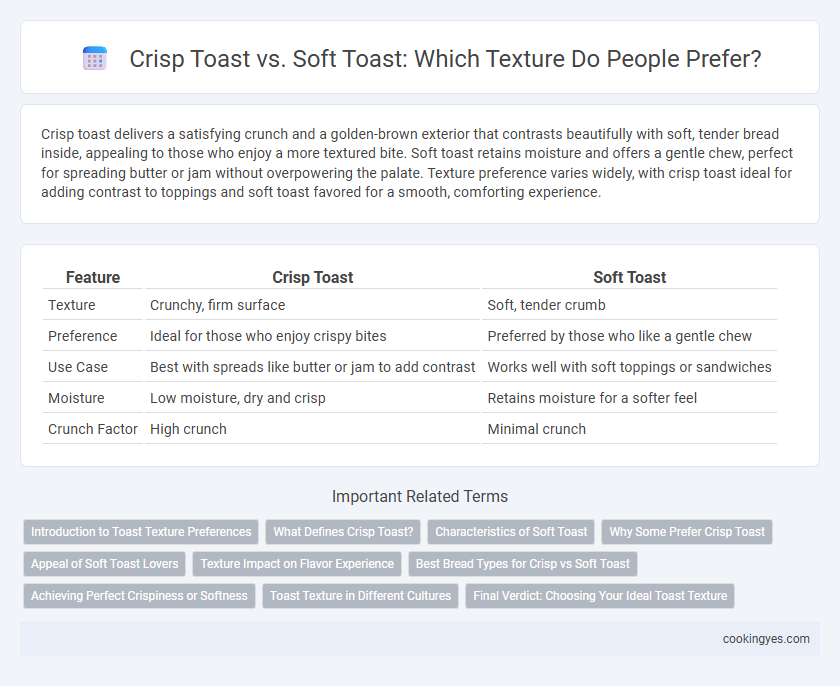 Crisp Toast vs. Soft Toast: Which Texture Do People Prefer?

Crisp toast delivers a satisfying crunch and a golden-brown exterior that contrasts beautifully with soft, tender bread inside, appealing to those who enjoy a more textured bite. Soft toast retains moisture and offers a gentle chew, perfect for spreading butter or jam without overpowering the palate. Texture preference varies widely, with crisp toast ideal for adding contrast to toppings and soft toast favored for a smooth, comforting experience.

| Feature | Crisp Toast | Soft Toast |
|---|---|---|
| Texture | Crunchy, firm surface | Soft, tender crumb |
| Preference | Ideal for those who enjoy crispy bites | Preferred by those who like a gentle chew |
| Use Case | Best with spreads like butter or jam to add contrast | Works well with soft toppings or sandwiches |
| Moisture | Low moisture, dry and crisp | Retains moisture for a softer feel |
| Crunch Factor | High crunch | Minimal crunch |

Important Related Terms

Introduction to Toast Texture Preferences
What Defines Crisp Toast?
Characteristics of Soft Toast
Why Some Prefer Crisp Toast
Appeal of Soft Toast Lovers
Texture Impact on Flavor Experience
Best Bread Types for Crisp vs Soft Toast
Achieving Perfect Crispiness or Softness
Toast Texture in Different Cultures
Final Verdict: Choosing Your Ideal Toast Texture

cookingyes.com