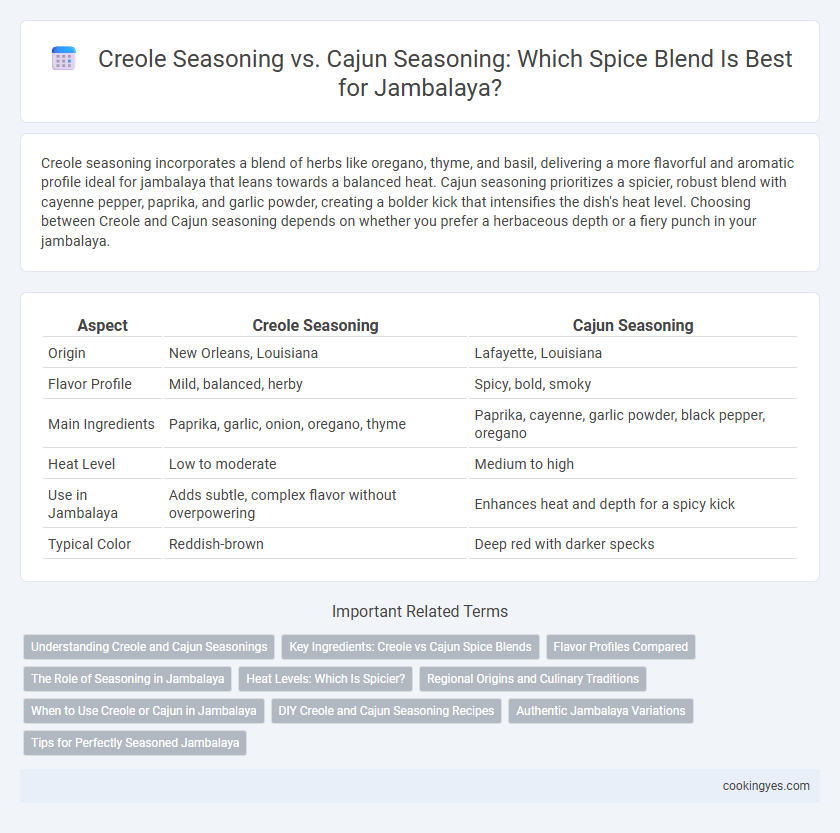 Creole Seasoning vs. Cajun Seasoning: Which Spice Blend Is Best for Jambalaya?

Creole seasoning incorporates a blend of herbs like oregano, thyme, and basil, delivering a more flavorful and aromatic profile ideal for jambalaya that leans towards a balanced heat. Cajun seasoning prioritizes a spicier, robust blend with cayenne pepper, paprika, and garlic powder, creating a bolder kick that intensifies the dish's heat level. Choosing between Creole and Cajun seasoning depends on whether you prefer a herbaceous depth or a fiery punch in your jambalaya.

| Aspect | Creole Seasoning | Cajun Seasoning |
|---|---|---|
| Origin | New Orleans, Louisiana | Lafayette, Louisiana |
| Flavor Profile | Mild, balanced, herby | Spicy, bold, smoky |
| Main Ingredients | Paprika, garlic, onion, oregano, thyme | Paprika, cayenne, garlic powder, black pepper, oregano |
| Heat Level | Low to moderate | Medium to high |
| Use in Jambalaya | Adds subtle, complex flavor without overpowering | Enhances heat and depth for a spicy kick |
| Typical Color | Reddish-brown | Deep red with darker specks |

Important Related Terms

Understanding Creole and Cajun Seasonings
Key Ingredients: Creole vs Cajun Spice Blends
Flavor Profiles Compared
The Role of Seasoning in Jambalaya
Heat Levels: Which Is Spicier?
Regional Origins and Culinary Traditions
When to Use Creole or Cajun in Jambalaya
DIY Creole and Cajun Seasoning Recipes
Authentic Jambalaya Variations
Tips for Perfectly Seasoned Jambalaya

cookingyes.com