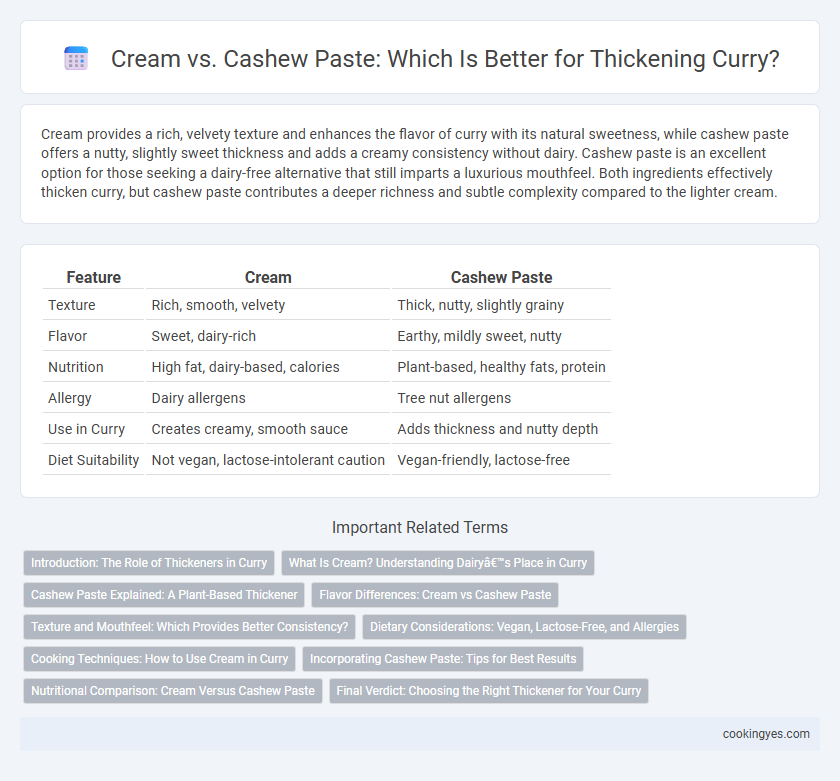 Cream vs. Cashew Paste: Which Is Better for Thickening Curry?

Cream provides a rich, velvety texture and enhances the flavor of curry with its natural sweetness, while cashew paste offers a nutty, slightly sweet thickness and adds a creamy consistency without dairy. Cashew paste is an excellent option for those seeking a dairy-free alternative that still imparts a luxurious mouthfeel. Both ingredients effectively thicken curry, but cashew paste contributes a deeper richness and subtle complexity compared to the lighter cream.

| Feature | Cream | Cashew Paste |
|---|---|---|
| Texture | Rich, smooth, velvety | Thick, nutty, slightly grainy |
| Flavor | Sweet, dairy-rich | Earthy, mildly sweet, nutty |
| Nutrition | High fat, dairy-based, calories | Plant-based, healthy fats, protein |
| Allergy | Dairy allergens | Tree nut allergens |
| Use in Curry | Creates creamy, smooth sauce | Adds thickness and nutty depth |
| Diet Suitability | Not vegan, lactose-intolerant caution | Vegan-friendly, lactose-free |

Important Related Terms

Introduction: The Role of Thickeners in Curry

What Is Cream? Understanding Dairyâ€™s Place in Curry

Cashew Paste Explained: A Plant-Based Thickener

Flavor Differences: Cream vs Cashew Paste

Texture and Mouthfeel: Which Provides Better Consistency?

Dietary Considerations: Vegan, Lactose-Free, and Allergies

Cooking Techniques: How to Use Cream in Curry

Incorporating Cashew Paste: Tips for Best Results

Nutritional Comparison: Cream Versus Cashew Paste

Final Verdict: Choosing the Right Thickener for Your Curry

cookingyes.com