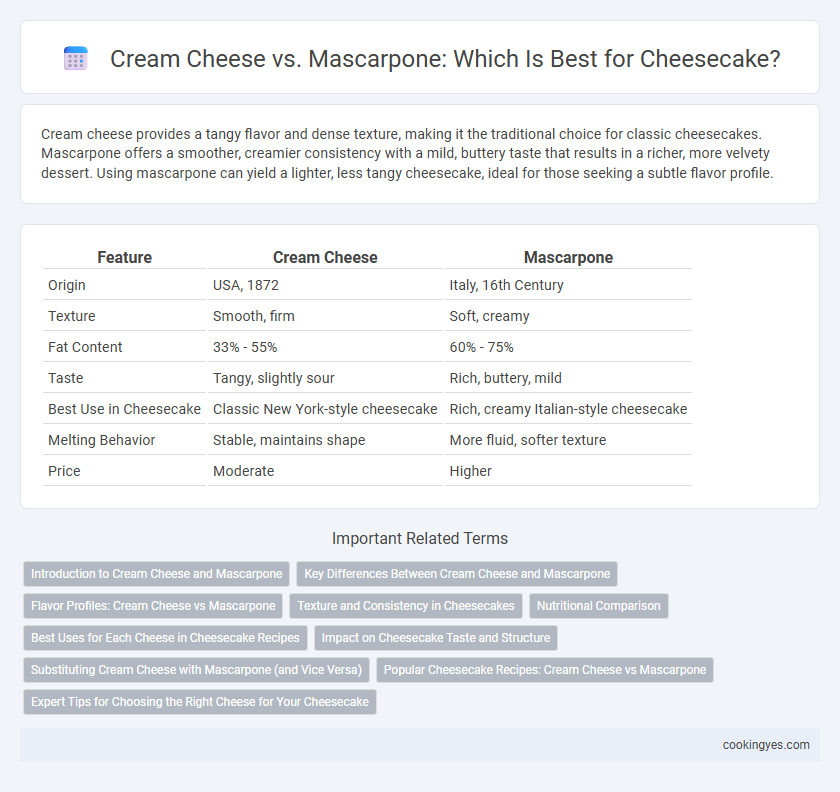 Cream Cheese vs. Mascarpone: Which Is Best for Cheesecake?

Cream cheese provides a tangy flavor and dense texture, making it the traditional choice for classic cheesecakes. Mascarpone offers a smoother, creamier consistency with a mild, buttery taste that results in a richer, more velvety dessert. Using mascarpone can yield a lighter, less tangy cheesecake, ideal for those seeking a subtle flavor profile.

| Feature | Cream Cheese | Mascarpone |
|---|---|---|
| Origin | USA, 1872 | Italy, 16th Century |
| Texture | Smooth, firm | Soft, creamy |
| Fat Content | 33% - 55% | 60% - 75% |
| Taste | Tangy, slightly sour | Rich, buttery, mild |
| Best Use in Cheesecake | Classic New York-style cheesecake | Rich, creamy Italian-style cheesecake |
| Melting Behavior | Stable, maintains shape | More fluid, softer texture |
| Price | Moderate | Higher |

Important Related Terms

Introduction to Cream Cheese and Mascarpone
Key Differences Between Cream Cheese and Mascarpone
Flavor Profiles: Cream Cheese vs Mascarpone
Texture and Consistency in Cheesecakes
Nutritional Comparison
Best Uses for Each Cheese in Cheesecake Recipes
Impact on Cheesecake Taste and Structure
Substituting Cream Cheese with Mascarpone (and Vice Versa)
Popular Cheesecake Recipes: Cream Cheese vs Mascarpone
Expert Tips for Choosing the Right Cheese for Your Cheesecake

cookingyes.com