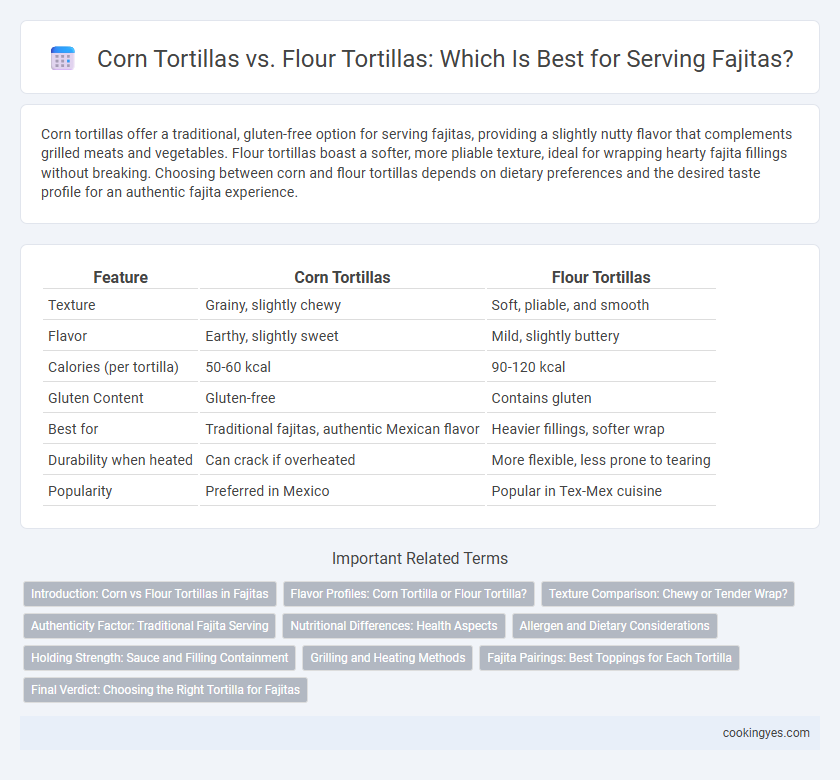 Corn Tortillas vs. Flour Tortillas: Which Is Best for Serving Fajitas?

Corn tortillas offer a traditional, gluten-free option for serving fajitas, providing a slightly nutty flavor that complements grilled meats and vegetables. Flour tortillas boast a softer, more pliable texture, ideal for wrapping hearty fajita fillings without breaking. Choosing between corn and flour tortillas depends on dietary preferences and the desired taste profile for an authentic fajita experience.

| Feature | Corn Tortillas | Flour Tortillas |
|---|---|---|
| Texture | Grainy, slightly chewy | Soft, pliable, and smooth |
| Flavor | Earthy, slightly sweet | Mild, slightly buttery |
| Calories (per tortilla) | 50-60 kcal | 90-120 kcal |
| Gluten Content | Gluten-free | Contains gluten |
| Best for | Traditional fajitas, authentic Mexican flavor | Heavier fillings, softer wrap |
| Durability when heated | Can crack if overheated | More flexible, less prone to tearing |
| Popularity | Preferred in Mexico | Popular in Tex-Mex cuisine |

Important Related Terms

Introduction: Corn vs Flour Tortillas in Fajitas
Flavor Profiles: Corn Tortilla or Flour Tortilla?
Texture Comparison: Chewy or Tender Wrap?
Authenticity Factor: Traditional Fajita Serving
Nutritional Differences: Health Aspects
Allergen and Dietary Considerations
Holding Strength: Sauce and Filling Containment
Grilling and Heating Methods
Fajita Pairings: Best Toppings for Each Tortilla
Final Verdict: Choosing the Right Tortilla for Fajitas

cookingyes.com