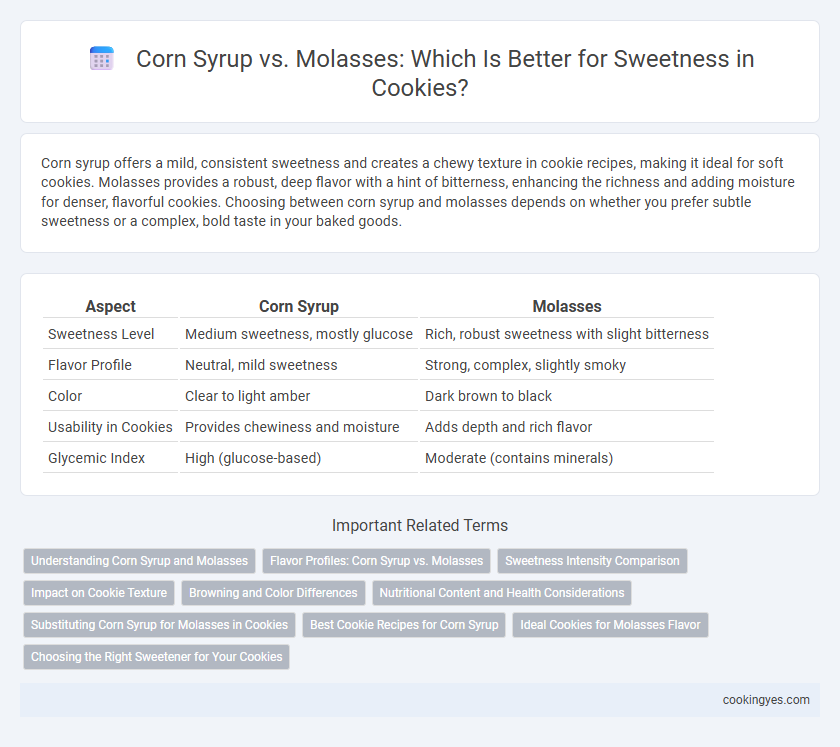 Corn Syrup vs. Molasses: Which Is Better for Sweetness in Cookies?

Corn syrup offers a mild, consistent sweetness and creates a chewy texture in cookie recipes, making it ideal for soft cookies. Molasses provides a robust, deep flavor with a hint of bitterness, enhancing the richness and adding moisture for denser, flavorful cookies. Choosing between corn syrup and molasses depends on whether you prefer subtle sweetness or a complex, bold taste in your baked goods.

| Aspect | Corn Syrup | Molasses |
|---|---|---|
| Sweetness Level | Medium sweetness, mostly glucose | Rich, robust sweetness with slight bitterness |
| Flavor Profile | Neutral, mild sweetness | Strong, complex, slightly smoky |
| Color | Clear to light amber | Dark brown to black |
| Usability in Cookies | Provides chewiness and moisture | Adds depth and rich flavor |
| Glycemic Index | High (glucose-based) | Moderate (contains minerals) |

Important Related Terms

Understanding Corn Syrup and Molasses
Flavor Profiles: Corn Syrup vs. Molasses
Sweetness Intensity Comparison
Impact on Cookie Texture
Browning and Color Differences
Nutritional Content and Health Considerations
Substituting Corn Syrup for Molasses in Cookies
Best Cookie Recipes for Corn Syrup
Ideal Cookies for Molasses Flavor
Choosing the Right Sweetener for Your Cookies

cookingyes.com