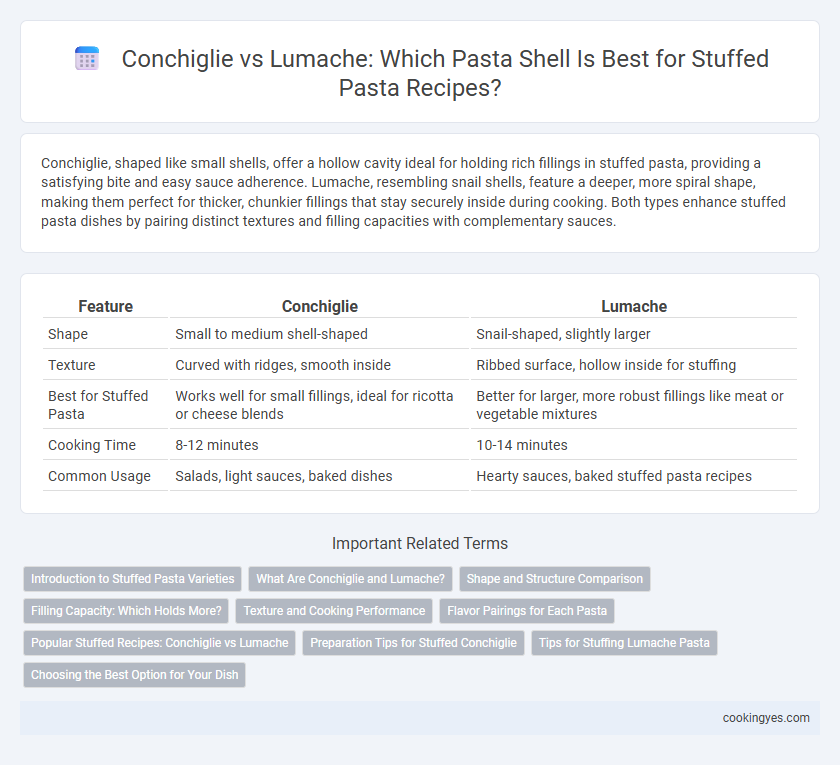 Conchiglie vs Lumache: Which Pasta Shell Is Best for Stuffed Pasta Recipes?

Conchiglie, shaped like small shells, offer a hollow cavity ideal for holding rich fillings in stuffed pasta, providing a satisfying bite and easy sauce adherence. Lumache, resembling snail shells, feature a deeper, more spiral shape, making them perfect for thicker, chunkier fillings that stay securely inside during cooking. Both types enhance stuffed pasta dishes by pairing distinct textures and filling capacities with complementary sauces.

| Feature | Conchiglie | Lumache |
|---|---|---|
| Shape | Small to medium shell-shaped | Snail-shaped, slightly larger |
| Texture | Curved with ridges, smooth inside | Ribbed surface, hollow inside for stuffing |
| Best for Stuffed Pasta | Works well for small fillings, ideal for ricotta or cheese blends | Better for larger, more robust fillings like meat or vegetable mixtures |
| Cooking Time | 8-12 minutes | 10-14 minutes |
| Common Usage | Salads, light sauces, baked dishes | Hearty sauces, baked stuffed pasta recipes |

Important Related Terms

Introduction to Stuffed Pasta Varieties
What Are Conchiglie and Lumache?
Shape and Structure Comparison
Filling Capacity: Which Holds More?
Texture and Cooking Performance
Flavor Pairings for Each Pasta
Popular Stuffed Recipes: Conchiglie vs Lumache
Preparation Tips for Stuffed Conchiglie
Tips for Stuffing Lumache Pasta
Choosing the Best Option for Your Dish

cookingyes.com