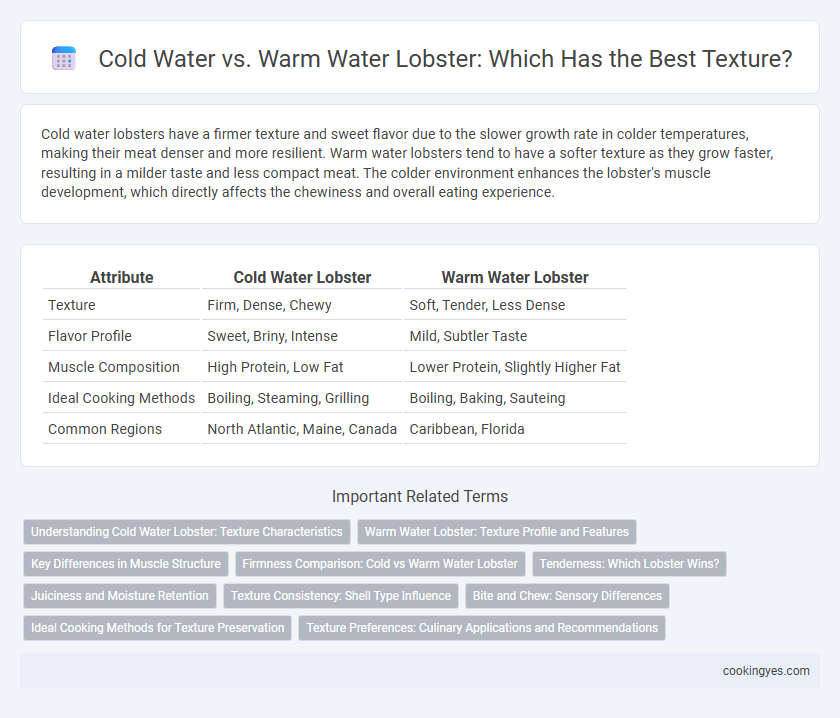 Cold Water vs. Warm Water Lobster: Which Has the Best Texture?

Cold water lobsters have a firmer texture and sweet flavor due to the slower growth rate in colder temperatures, making their meat denser and more resilient. Warm water lobsters tend to have a softer texture as they grow faster, resulting in a milder taste and less compact meat. The colder environment enhances the lobster's muscle development, which directly affects the chewiness and overall eating experience.

| Attribute | Cold Water Lobster | Warm Water Lobster |
|---|---|---|
| Texture | Firm, Dense, Chewy | Soft, Tender, Less Dense |
| Flavor Profile | Sweet, Briny, Intense | Mild, Subtler Taste |
| Muscle Composition | High Protein, Low Fat | Lower Protein, Slightly Higher Fat |
| Ideal Cooking Methods | Boiling, Steaming, Grilling | Boiling, Baking, Sauteing |
| Common Regions | North Atlantic, Maine, Canada | Caribbean, Florida |

Important Related Terms

Understanding Cold Water Lobster: Texture Characteristics
Warm Water Lobster: Texture Profile and Features
Key Differences in Muscle Structure
Firmness Comparison: Cold vs Warm Water Lobster
Tenderness: Which Lobster Wins?
Juiciness and Moisture Retention
Texture Consistency: Shell Type Influence
Bite and Chew: Sensory Differences
Ideal Cooking Methods for Texture Preservation
Texture Preferences: Culinary Applications and Recommendations

cookingyes.com