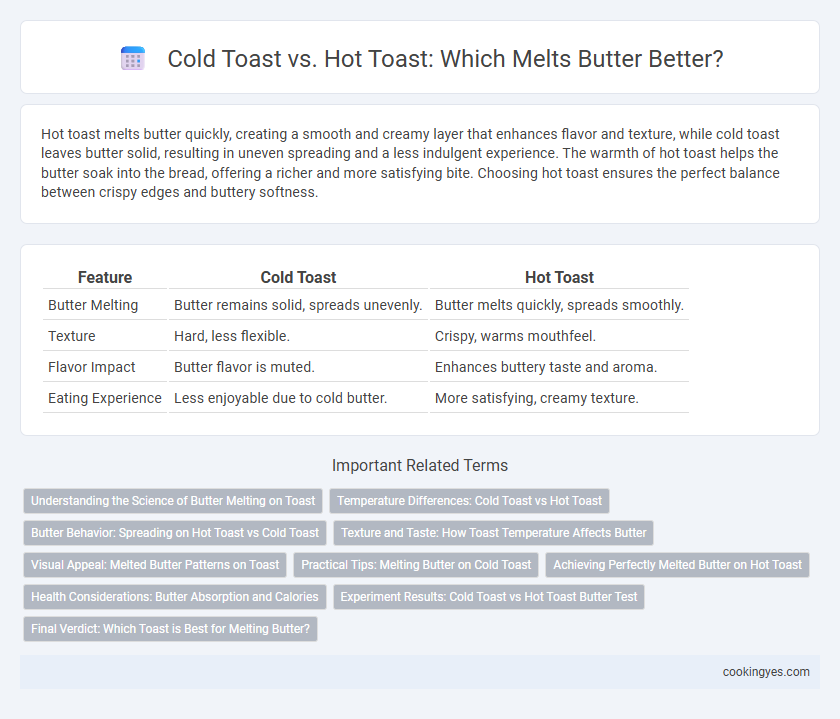 Cold Toast vs. Hot Toast: Which Melts Butter Better?

Hot toast melts butter quickly, creating a smooth and creamy layer that enhances flavor and texture, while cold toast leaves butter solid, resulting in uneven spreading and a less indulgent experience. The warmth of hot toast helps the butter soak into the bread, offering a richer and more satisfying bite. Choosing hot toast ensures the perfect balance between crispy edges and buttery softness.

| Feature | Cold Toast | Hot Toast |
|---|---|---|
| Butter Melting | Butter remains solid, spreads unevenly. | Butter melts quickly, spreads smoothly. |
| Texture | Hard, less flexible. | Crispy, warms mouthfeel. |
| Flavor Impact | Butter flavor is muted. | Enhances buttery taste and aroma. |
| Eating Experience | Less enjoyable due to cold butter. | More satisfying, creamy texture. |

Important Related Terms

Understanding the Science of Butter Melting on Toast
Temperature Differences: Cold Toast vs Hot Toast
Butter Behavior: Spreading on Hot Toast vs Cold Toast
Texture and Taste: How Toast Temperature Affects Butter
Visual Appeal: Melted Butter Patterns on Toast
Practical Tips: Melting Butter on Cold Toast
Achieving Perfectly Melted Butter on Hot Toast
Health Considerations: Butter Absorption and Calories
Experiment Results: Cold Toast vs Hot Toast Butter Test
Final Verdict: Which Toast is Best for Melting Butter?

cookingyes.com