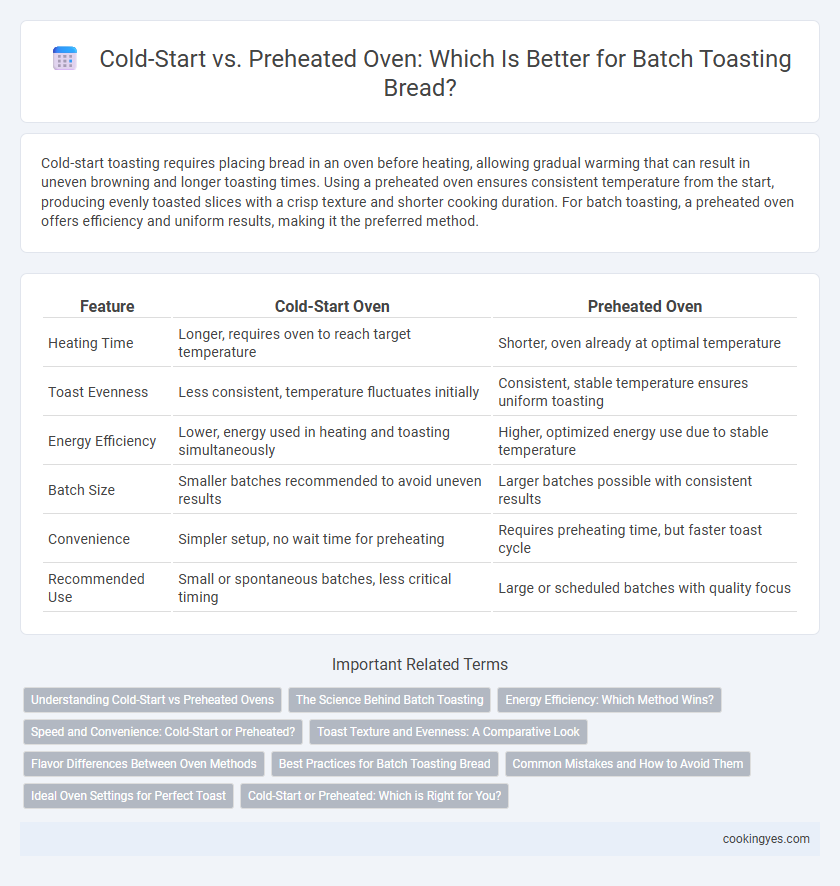 Cold-Start vs. Preheated Oven: Which Is Better for Batch Toasting Bread?

Cold-start toasting requires placing bread in an oven before heating, allowing gradual warming that can result in uneven browning and longer toasting times. Using a preheated oven ensures consistent temperature from the start, producing evenly toasted slices with a crisp texture and shorter cooking duration. For batch toasting, a preheated oven offers efficiency and uniform results, making it the preferred method.

| Feature | Cold-Start Oven | Preheated Oven |
|---|---|---|
| Heating Time | Longer, requires oven to reach target temperature | Shorter, oven already at optimal temperature |
| Toast Evenness | Less consistent, temperature fluctuates initially | Consistent, stable temperature ensures uniform toasting |
| Energy Efficiency | Lower, energy used in heating and toasting simultaneously | Higher, optimized energy use due to stable temperature |
| Batch Size | Smaller batches recommended to avoid uneven results | Larger batches possible with consistent results |
| Convenience | Simpler setup, no wait time for preheating | Requires preheating time, but faster toast cycle |
| Recommended Use | Small or spontaneous batches, less critical timing | Large or scheduled batches with quality focus |

Important Related Terms

Understanding Cold-Start vs Preheated Ovens
The Science Behind Batch Toasting
Energy Efficiency: Which Method Wins?
Speed and Convenience: Cold-Start or Preheated?
Toast Texture and Evenness: A Comparative Look
Flavor Differences Between Oven Methods
Best Practices for Batch Toasting Bread
Common Mistakes and How to Avoid Them
Ideal Oven Settings for Perfect Toast
Cold-Start or Preheated: Which is Right for You?

cookingyes.com