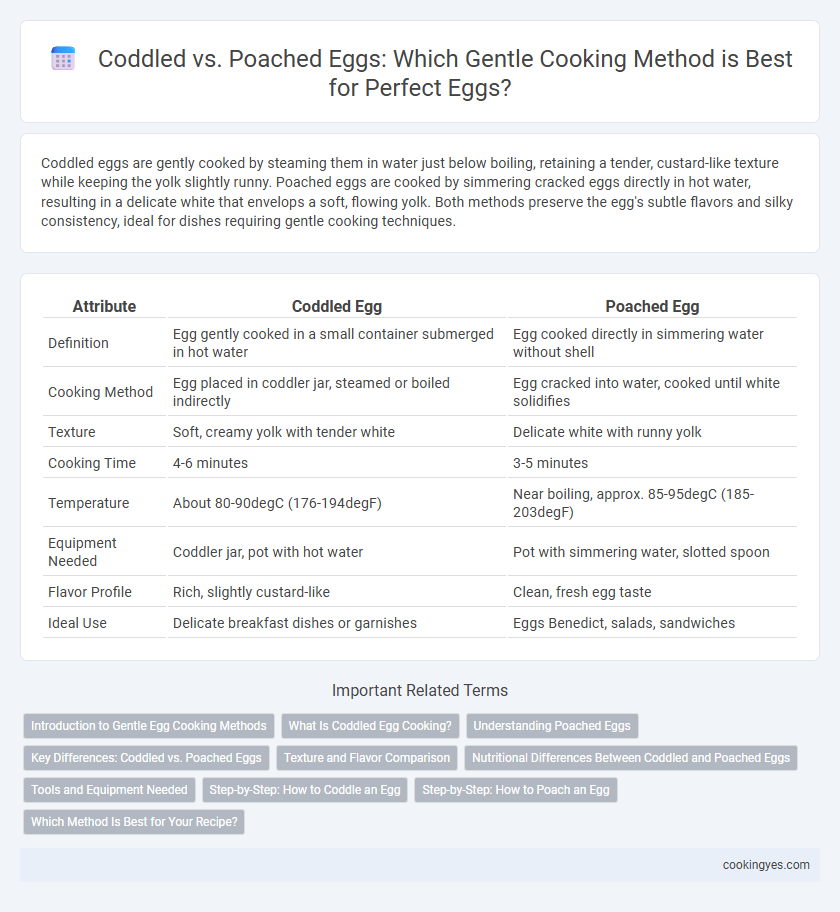 Coddled vs. Poached Eggs: Which Gentle Cooking Method is Best for Perfect Eggs?

Coddled eggs are gently cooked by steaming them in water just below boiling, retaining a tender, custard-like texture while keeping the yolk slightly runny. Poached eggs are cooked by simmering cracked eggs directly in hot water, resulting in a delicate white that envelops a soft, flowing yolk. Both methods preserve the egg's subtle flavors and silky consistency, ideal for dishes requiring gentle cooking techniques.

| Attribute | Coddled Egg | Poached Egg |
|---|---|---|
| Definition | Egg gently cooked in a small container submerged in hot water | Egg cooked directly in simmering water without shell |
| Cooking Method | Egg placed in coddler jar, steamed or boiled indirectly | Egg cracked into water, cooked until white solidifies |
| Texture | Soft, creamy yolk with tender white | Delicate white with runny yolk |
| Cooking Time | 4-6 minutes | 3-5 minutes |
| Temperature | About 80-90degC (176-194degF) | Near boiling, approx. 85-95degC (185-203degF) |
| Equipment Needed | Coddler jar, pot with hot water | Pot with simmering water, slotted spoon |
| Flavor Profile | Rich, slightly custard-like | Clean, fresh egg taste |
| Ideal Use | Delicate breakfast dishes or garnishes | Eggs Benedict, salads, sandwiches |

Important Related Terms

Introduction to Gentle Egg Cooking Methods
What Is Coddled Egg Cooking?
Understanding Poached Eggs
Key Differences: Coddled vs. Poached Eggs
Texture and Flavor Comparison
Nutritional Differences Between Coddled and Poached Eggs
Tools and Equipment Needed
Step-by-Step: How to Coddle an Egg
Step-by-Step: How to Poach an Egg
Which Method Is Best for Your Recipe?

cookingyes.com