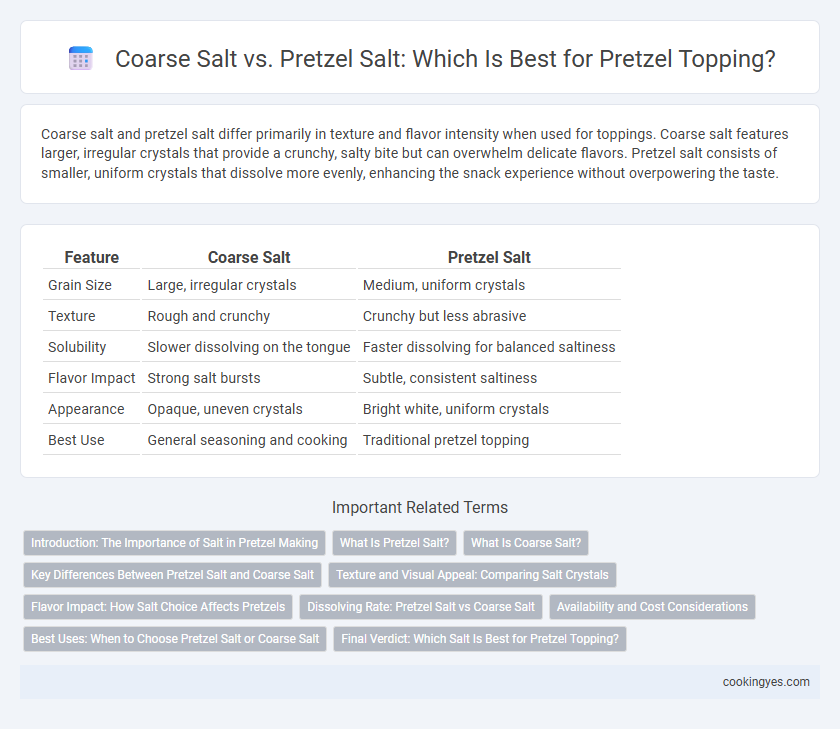 Coarse Salt vs. Pretzel Salt: Which Is Best for Pretzel Topping?

Coarse salt and pretzel salt differ primarily in texture and flavor intensity when used for toppings. Coarse salt features larger, irregular crystals that provide a crunchy, salty bite but can overwhelm delicate flavors. Pretzel salt consists of smaller, uniform crystals that dissolve more evenly, enhancing the snack experience without overpowering the taste.

| Feature | Coarse Salt | Pretzel Salt |
|---|---|---|
| Grain Size | Large, irregular crystals | Medium, uniform crystals |
| Texture | Rough and crunchy | Crunchy but less abrasive |
| Solubility | Slower dissolving on the tongue | Faster dissolving for balanced saltiness |
| Flavor Impact | Strong salt bursts | Subtle, consistent saltiness |
| Appearance | Opaque, uneven crystals | Bright white, uniform crystals |
| Best Use | General seasoning and cooking | Traditional pretzel topping |

Important Related Terms

Introduction: The Importance of Salt in Pretzel Making
What Is Pretzel Salt?
What Is Coarse Salt?
Key Differences Between Pretzel Salt and Coarse Salt
Texture and Visual Appeal: Comparing Salt Crystals
Flavor Impact: How Salt Choice Affects Pretzels
Dissolving Rate: Pretzel Salt vs Coarse Salt
Availability and Cost Considerations
Best Uses: When to Choose Pretzel Salt or Coarse Salt
Final Verdict: Which Salt Is Best for Pretzel Topping?

cookingyes.com