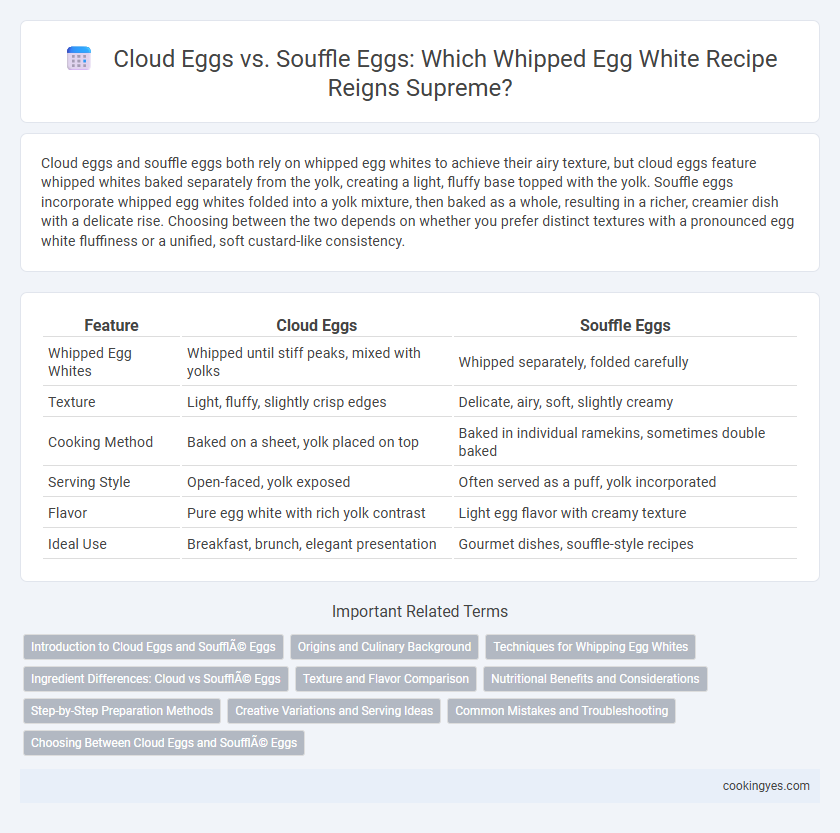 Cloud Eggs vs. Souffle Eggs: Which Whipped Egg White Recipe Reigns Supreme?

Cloud eggs and souffle eggs both rely on whipped egg whites to achieve their airy texture, but cloud eggs feature whipped whites baked separately from the yolk, creating a light, fluffy base topped with the yolk. Souffle eggs incorporate whipped egg whites folded into a yolk mixture, then baked as a whole, resulting in a richer, creamier dish with a delicate rise. Choosing between the two depends on whether you prefer distinct textures with a pronounced egg white fluffiness or a unified, soft custard-like consistency.

| Feature | Cloud Eggs | Souffle Eggs |
|---|---|---|
| Whipped Egg Whites | Whipped until stiff peaks, mixed with yolks | Whipped separately, folded carefully |
| Texture | Light, fluffy, slightly crisp edges | Delicate, airy, soft, slightly creamy |
| Cooking Method | Baked on a sheet, yolk placed on top | Baked in individual ramekins, sometimes double baked |
| Serving Style | Open-faced, yolk exposed | Often served as a puff, yolk incorporated |
| Flavor | Pure egg white with rich yolk contrast | Light egg flavor with creamy texture |
| Ideal Use | Breakfast, brunch, elegant presentation | Gourmet dishes, souffle-style recipes |

Important Related Terms

Introduction to Cloud Eggs and SoufflÃ© Eggs
Origins and Culinary Background
Techniques for Whipping Egg Whites
Ingredient Differences: Cloud vs SoufflÃ© Eggs
Texture and Flavor Comparison
Nutritional Benefits and Considerations
Step-by-Step Preparation Methods
Creative Variations and Serving Ideas
Common Mistakes and Troubleshooting
Choosing Between Cloud Eggs and SoufflÃ© Eggs

cookingyes.com