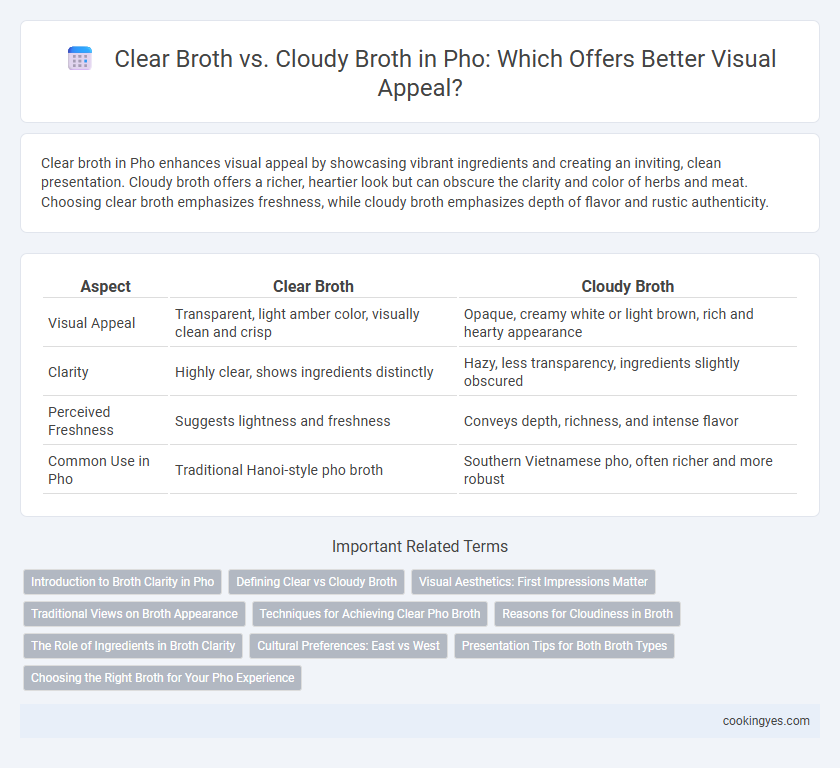 Clear Broth vs. Cloudy Broth in Pho: Which Offers Better Visual Appeal?

Clear broth in Pho enhances visual appeal by showcasing vibrant ingredients and creating an inviting, clean presentation. Cloudy broth offers a richer, heartier look but can obscure the clarity and color of herbs and meat. Choosing clear broth emphasizes freshness, while cloudy broth emphasizes depth of flavor and rustic authenticity.

| Aspect | Clear Broth | Cloudy Broth |
|---|---|---|
| Visual Appeal | Transparent, light amber color, visually clean and crisp | Opaque, creamy white or light brown, rich and hearty appearance |
| Clarity | Highly clear, shows ingredients distinctly | Hazy, less transparency, ingredients slightly obscured |
| Perceived Freshness | Suggests lightness and freshness | Conveys depth, richness, and intense flavor |
| Common Use in Pho | Traditional Hanoi-style pho broth | Southern Vietnamese pho, often richer and more robust |

Important Related Terms

Introduction to Broth Clarity in Pho
Defining Clear vs Cloudy Broth
Visual Aesthetics: First Impressions Matter
Traditional Views on Broth Appearance
Techniques for Achieving Clear Pho Broth
Reasons for Cloudiness in Broth
The Role of Ingredients in Broth Clarity
Cultural Preferences: East vs West
Presentation Tips for Both Broth Types
Choosing the Right Broth for Your Pho Experience

cookingyes.com