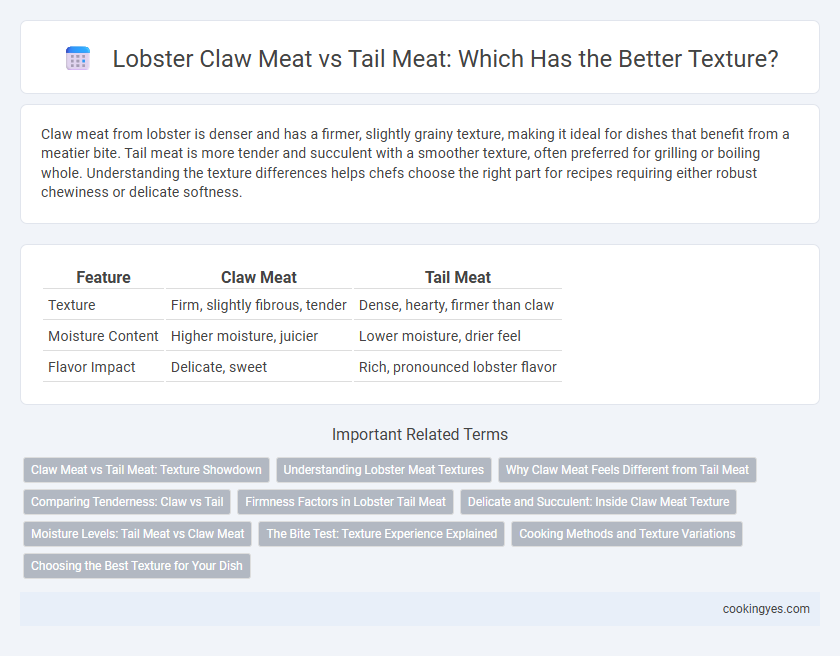 Lobster Claw Meat vs Tail Meat: Which Has the Better Texture?

Claw meat from lobster is denser and has a firmer, slightly grainy texture, making it ideal for dishes that benefit from a meatier bite. Tail meat is more tender and succulent with a smoother texture, often preferred for grilling or boiling whole. Understanding the texture differences helps chefs choose the right part for recipes requiring either robust chewiness or delicate softness.

| Feature | Claw Meat | Tail Meat |
|---|---|---|
| Texture | Firm, slightly fibrous, tender | Dense, hearty, firmer than claw |
| Moisture Content | Higher moisture, juicier | Lower moisture, drier feel |
| Flavor Impact | Delicate, sweet | Rich, pronounced lobster flavor |

Important Related Terms

Claw Meat vs Tail Meat: Texture Showdown
Understanding Lobster Meat Textures
Why Claw Meat Feels Different from Tail Meat
Comparing Tenderness: Claw vs Tail
Firmness Factors in Lobster Tail Meat
Delicate and Succulent: Inside Claw Meat Texture
Moisture Levels: Tail Meat vs Claw Meat
The Bite Test: Texture Experience Explained
Cooking Methods and Texture Variations
Choosing the Best Texture for Your Dish

cookingyes.com