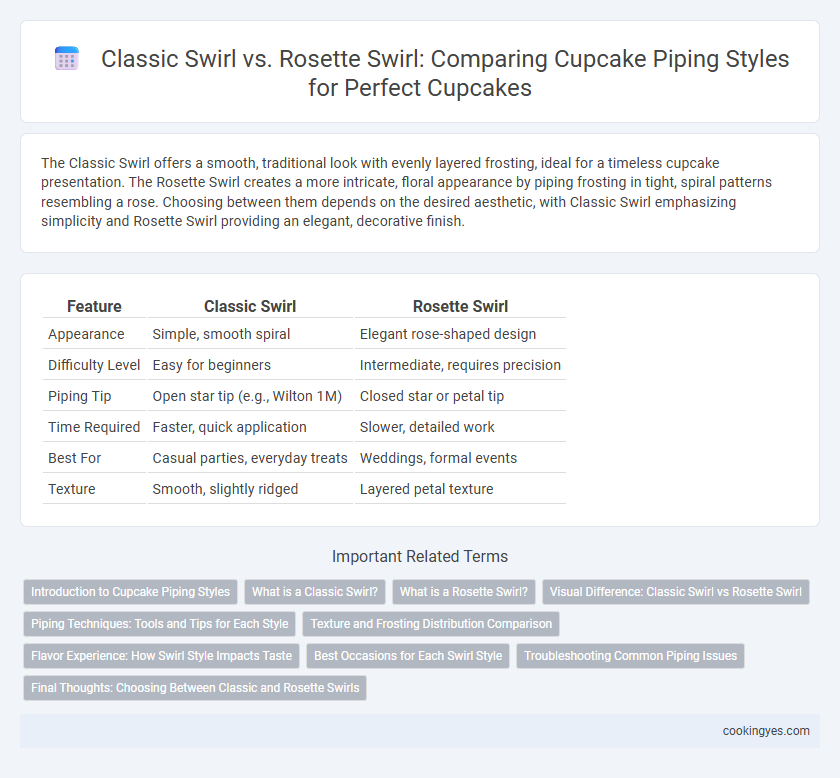 Classic Swirl vs. Rosette Swirl: Comparing Cupcake Piping Styles for Perfect Cupcakes

The Classic Swirl offers a smooth, traditional look with evenly layered frosting, ideal for a timeless cupcake presentation. The Rosette Swirl creates a more intricate, floral appearance by piping frosting in tight, spiral patterns resembling a rose. Choosing between them depends on the desired aesthetic, with Classic Swirl emphasizing simplicity and Rosette Swirl providing an elegant, decorative finish.

| Feature | Classic Swirl | Rosette Swirl |
|---|---|---|
| Appearance | Simple, smooth spiral | Elegant rose-shaped design |
| Difficulty Level | Easy for beginners | Intermediate, requires precision |
| Piping Tip | Open star tip (e.g., Wilton 1M) | Closed star or petal tip |
| Time Required | Faster, quick application | Slower, detailed work |
| Best For | Casual parties, everyday treats | Weddings, formal events |
| Texture | Smooth, slightly ridged | Layered petal texture |

Important Related Terms

Introduction to Cupcake Piping Styles
What is a Classic Swirl?
What is a Rosette Swirl?
Visual Difference: Classic Swirl vs Rosette Swirl
Piping Techniques: Tools and Tips for Each Style
Texture and Frosting Distribution Comparison
Flavor Experience: How Swirl Style Impacts Taste
Best Occasions for Each Swirl Style
Troubleshooting Common Piping Issues
Final Thoughts: Choosing Between Classic and Rosette Swirls

cookingyes.com