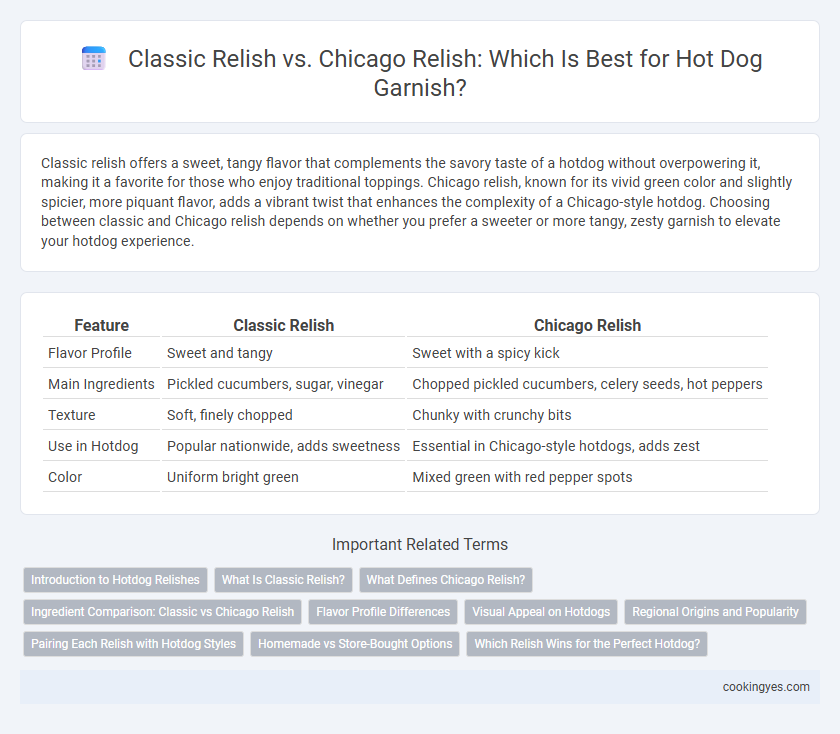 Classic Relish vs. Chicago Relish: Which Is Best for Hot Dog Garnish?

Classic relish offers a sweet, tangy flavor that complements the savory taste of a hotdog without overpowering it, making it a favorite for those who enjoy traditional toppings. Chicago relish, known for its vivid green color and slightly spicier, more piquant flavor, adds a vibrant twist that enhances the complexity of a Chicago-style hotdog. Choosing between classic and Chicago relish depends on whether you prefer a sweeter or more tangy, zesty garnish to elevate your hotdog experience.

| Feature | Classic Relish | Chicago Relish |
|---|---|---|
| Flavor Profile | Sweet and tangy | Sweet with a spicy kick |
| Main Ingredients | Pickled cucumbers, sugar, vinegar | Chopped pickled cucumbers, celery seeds, hot peppers |
| Texture | Soft, finely chopped | Chunky with crunchy bits |
| Use in Hotdog | Popular nationwide, adds sweetness | Essential in Chicago-style hotdogs, adds zest |
| Color | Uniform bright green | Mixed green with red pepper spots |

Important Related Terms

Introduction to Hotdog Relishes
What Is Classic Relish?
What Defines Chicago Relish?
Ingredient Comparison: Classic vs Chicago Relish
Flavor Profile Differences
Visual Appeal on Hotdogs
Regional Origins and Popularity
Pairing Each Relish with Hotdog Styles
Homemade vs Store-Bought Options
Which Relish Wins for the Perfect Hotdog?

cookingyes.com