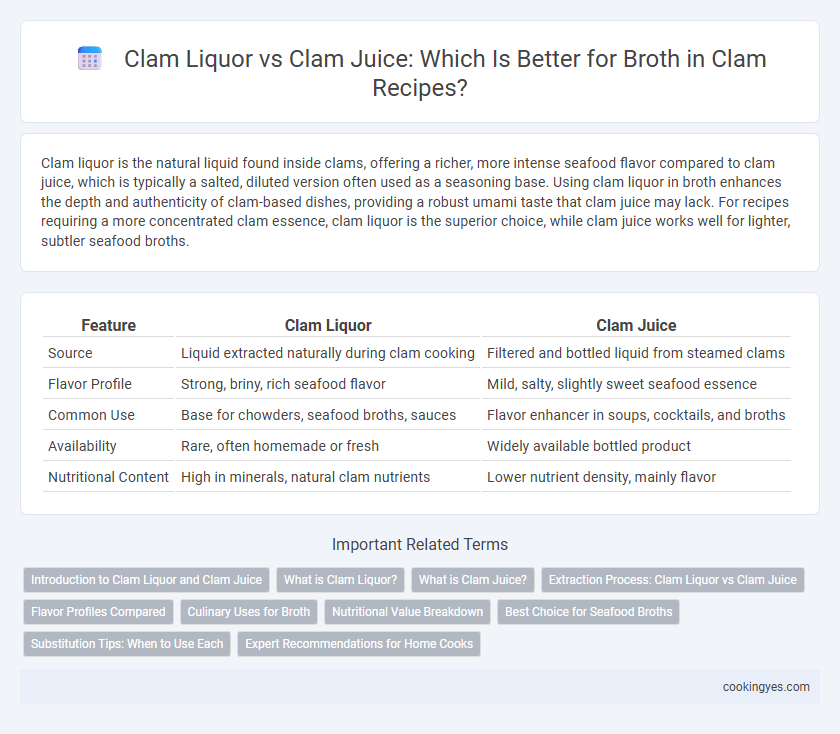 Clam Liquor vs Clam Juice: Which Is Better for Broth in Clam Recipes?

Clam liquor is the natural liquid found inside clams, offering a richer, more intense seafood flavor compared to clam juice, which is typically a salted, diluted version often used as a seasoning base. Using clam liquor in broth enhances the depth and authenticity of clam-based dishes, providing a robust umami taste that clam juice may lack. For recipes requiring a more concentrated clam essence, clam liquor is the superior choice, while clam juice works well for lighter, subtler seafood broths.

| Feature | Clam Liquor | Clam Juice |
|---|---|---|
| Source | Liquid extracted naturally during clam cooking | Filtered and bottled liquid from steamed clams |
| Flavor Profile | Strong, briny, rich seafood flavor | Mild, salty, slightly sweet seafood essence |
| Common Use | Base for chowders, seafood broths, sauces | Flavor enhancer in soups, cocktails, and broths |
| Availability | Rare, often homemade or fresh | Widely available bottled product |
| Nutritional Content | High in minerals, natural clam nutrients | Lower nutrient density, mainly flavor |

Important Related Terms

Introduction to Clam Liquor and Clam Juice
What is Clam Liquor?
What is Clam Juice?
Extraction Process: Clam Liquor vs Clam Juice
Flavor Profiles Compared
Culinary Uses for Broth
Nutritional Value Breakdown
Best Choice for Seafood Broths
Substitution Tips: When to Use Each
Expert Recommendations for Home Cooks

cookingyes.com