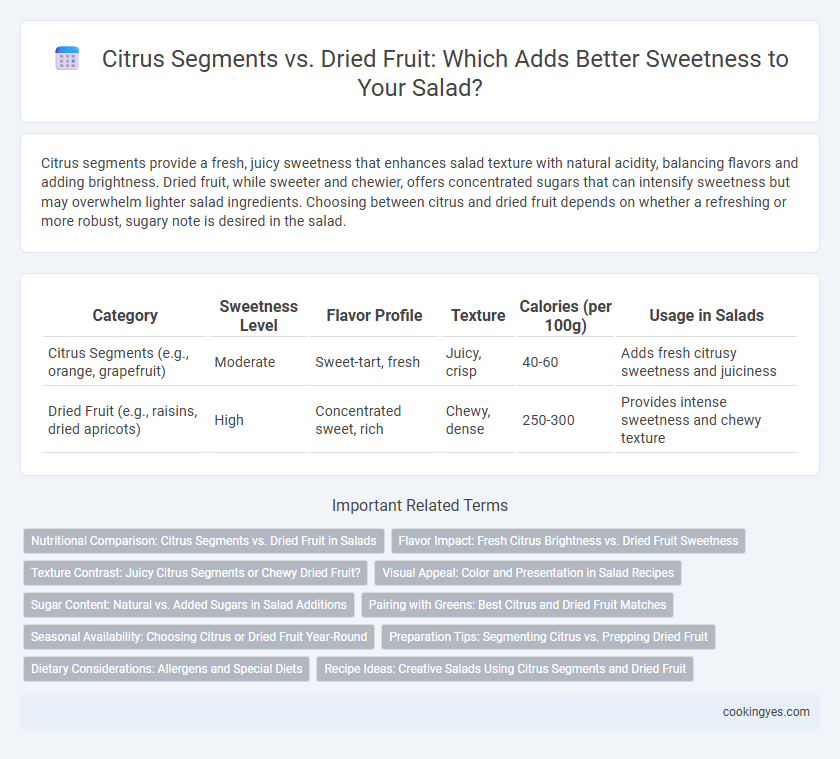 Citrus Segments vs. Dried Fruit: Which Adds Better Sweetness to Your Salad?

Citrus segments provide a fresh, juicy sweetness that enhances salad texture with natural acidity, balancing flavors and adding brightness. Dried fruit, while sweeter and chewier, offers concentrated sugars that can intensify sweetness but may overwhelm lighter salad ingredients. Choosing between citrus and dried fruit depends on whether a refreshing or more robust, sugary note is desired in the salad.

| Category | Sweetness Level | Flavor Profile | Texture | Calories (per 100g) | Usage in Salads |
|---|---|---|---|---|---|
| Citrus Segments (e.g., orange, grapefruit) | Moderate | Sweet-tart, fresh | Juicy, crisp | 40-60 | Adds fresh citrusy sweetness and juiciness |
| Dried Fruit (e.g., raisins, dried apricots) | High | Concentrated sweet, rich | Chewy, dense | 250-300 | Provides intense sweetness and chewy texture |

Important Related Terms

Nutritional Comparison: Citrus Segments vs. Dried Fruit in Salads
Flavor Impact: Fresh Citrus Brightness vs. Dried Fruit Sweetness
Texture Contrast: Juicy Citrus Segments or Chewy Dried Fruit?
Visual Appeal: Color and Presentation in Salad Recipes
Sugar Content: Natural vs. Added Sugars in Salad Additions
Pairing with Greens: Best Citrus and Dried Fruit Matches
Seasonal Availability: Choosing Citrus or Dried Fruit Year-Round
Preparation Tips: Segmenting Citrus vs. Prepping Dried Fruit
Dietary Considerations: Allergens and Special Diets
Recipe Ideas: Creative Salads Using Citrus Segments and Dried Fruit

cookingyes.com