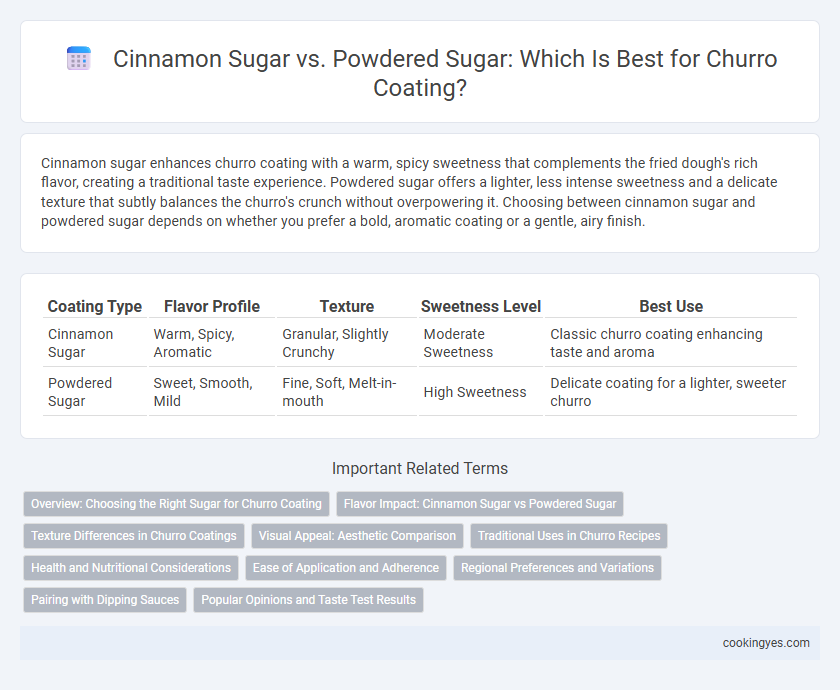 Cinnamon Sugar vs. Powdered Sugar: Which Is Best for Churro Coating?

Cinnamon sugar enhances churro coating with a warm, spicy sweetness that complements the fried dough's rich flavor, creating a traditional taste experience. Powdered sugar offers a lighter, less intense sweetness and a delicate texture that subtly balances the churro's crunch without overpowering it. Choosing between cinnamon sugar and powdered sugar depends on whether you prefer a bold, aromatic coating or a gentle, airy finish.

| Coating Type | Flavor Profile | Texture | Sweetness Level | Best Use |
|---|---|---|---|---|
| Cinnamon Sugar | Warm, Spicy, Aromatic | Granular, Slightly Crunchy | Moderate Sweetness | Classic churro coating enhancing taste and aroma |
| Powdered Sugar | Sweet, Smooth, Mild | Fine, Soft, Melt-in-mouth | High Sweetness | Delicate coating for a lighter, sweeter churro |

Important Related Terms

Overview: Choosing the Right Sugar for Churro Coating
Flavor Impact: Cinnamon Sugar vs Powdered Sugar
Texture Differences in Churro Coatings
Visual Appeal: Aesthetic Comparison
Traditional Uses in Churro Recipes
Health and Nutritional Considerations
Ease of Application and Adherence
Regional Preferences and Variations
Pairing with Dipping Sauces
Popular Opinions and Taste Test Results

cookingyes.com