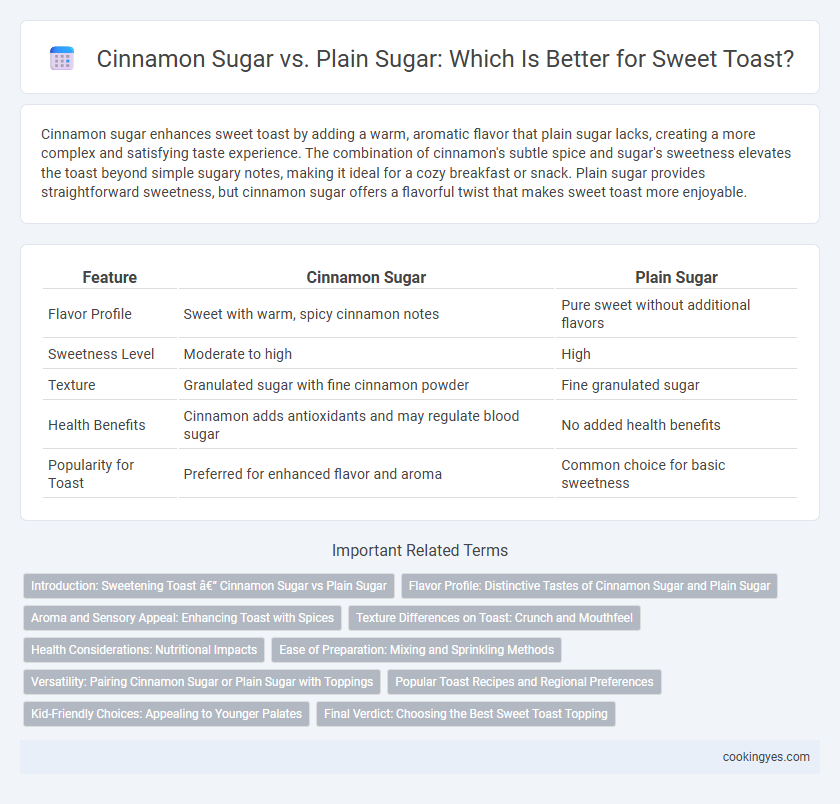 Cinnamon Sugar vs. Plain Sugar: Which Is Better for Sweet Toast?

Cinnamon sugar enhances sweet toast by adding a warm, aromatic flavor that plain sugar lacks, creating a more complex and satisfying taste experience. The combination of cinnamon's subtle spice and sugar's sweetness elevates the toast beyond simple sugary notes, making it ideal for a cozy breakfast or snack. Plain sugar provides straightforward sweetness, but cinnamon sugar offers a flavorful twist that makes sweet toast more enjoyable.

| Feature | Cinnamon Sugar | Plain Sugar |
|---|---|---|
| Flavor Profile | Sweet with warm, spicy cinnamon notes | Pure sweet without additional flavors |
| Sweetness Level | Moderate to high | High |
| Texture | Granulated sugar with fine cinnamon powder | Fine granulated sugar |
| Health Benefits | Cinnamon adds antioxidants and may regulate blood sugar | No added health benefits |
| Popularity for Toast | Preferred for enhanced flavor and aroma | Common choice for basic sweetness |

Important Related Terms

Introduction: Sweetening Toast â€" Cinnamon Sugar vs Plain Sugar
Flavor Profile: Distinctive Tastes of Cinnamon Sugar and Plain Sugar
Aroma and Sensory Appeal: Enhancing Toast with Spices
Texture Differences on Toast: Crunch and Mouthfeel
Health Considerations: Nutritional Impacts
Ease of Preparation: Mixing and Sprinkling Methods
Versatility: Pairing Cinnamon Sugar or Plain Sugar with Toppings
Popular Toast Recipes and Regional Preferences
Kid-Friendly Choices: Appealing to Younger Palates
Final Verdict: Choosing the Best Sweet Toast Topping

cookingyes.com