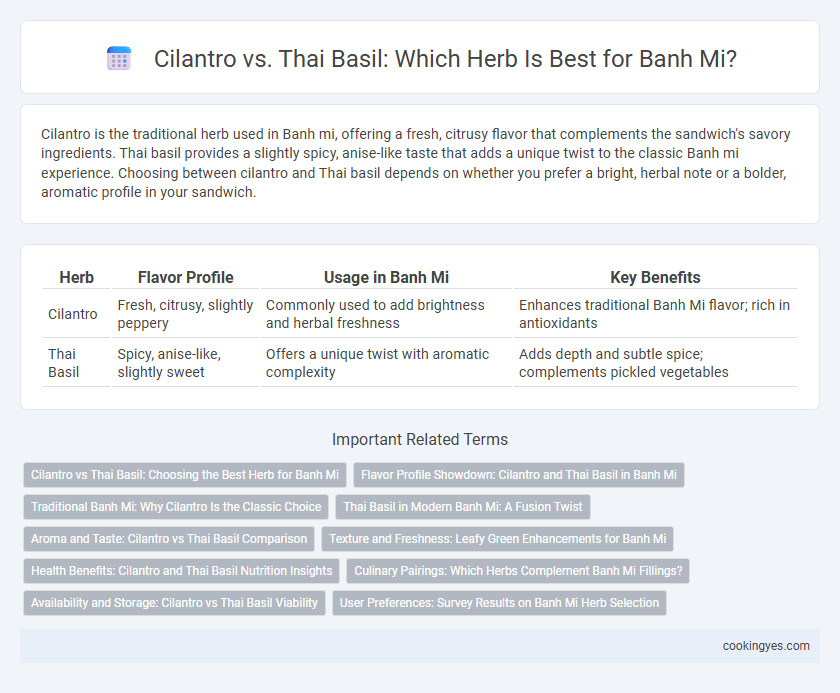 Cilantro vs. Thai Basil: Which Herb Is Best for Banh Mi?

Cilantro is the traditional herb used in Banh mi, offering a fresh, citrusy flavor that complements the sandwich's savory ingredients. Thai basil provides a slightly spicy, anise-like taste that adds a unique twist to the classic Banh mi experience. Choosing between cilantro and Thai basil depends on whether you prefer a bright, herbal note or a bolder, aromatic profile in your sandwich.

| Herb | Flavor Profile | Usage in Banh Mi | Key Benefits |
|---|---|---|---|
| Cilantro | Fresh, citrusy, slightly peppery | Commonly used to add brightness and herbal freshness | Enhances traditional Banh Mi flavor; rich in antioxidants |
| Thai Basil | Spicy, anise-like, slightly sweet | Offers a unique twist with aromatic complexity | Adds depth and subtle spice; complements pickled vegetables |

Important Related Terms

Cilantro vs Thai Basil: Choosing the Best Herb for Banh Mi
Flavor Profile Showdown: Cilantro and Thai Basil in Banh Mi
Traditional Banh Mi: Why Cilantro Is the Classic Choice
Thai Basil in Modern Banh Mi: A Fusion Twist
Aroma and Taste: Cilantro vs Thai Basil Comparison
Texture and Freshness: Leafy Green Enhancements for Banh Mi
Health Benefits: Cilantro and Thai Basil Nutrition Insights
Culinary Pairings: Which Herbs Complement Banh Mi Fillings?
Availability and Storage: Cilantro vs Thai Basil Viability
User Preferences: Survey Results on Banh Mi Herb Selection

cookingyes.com