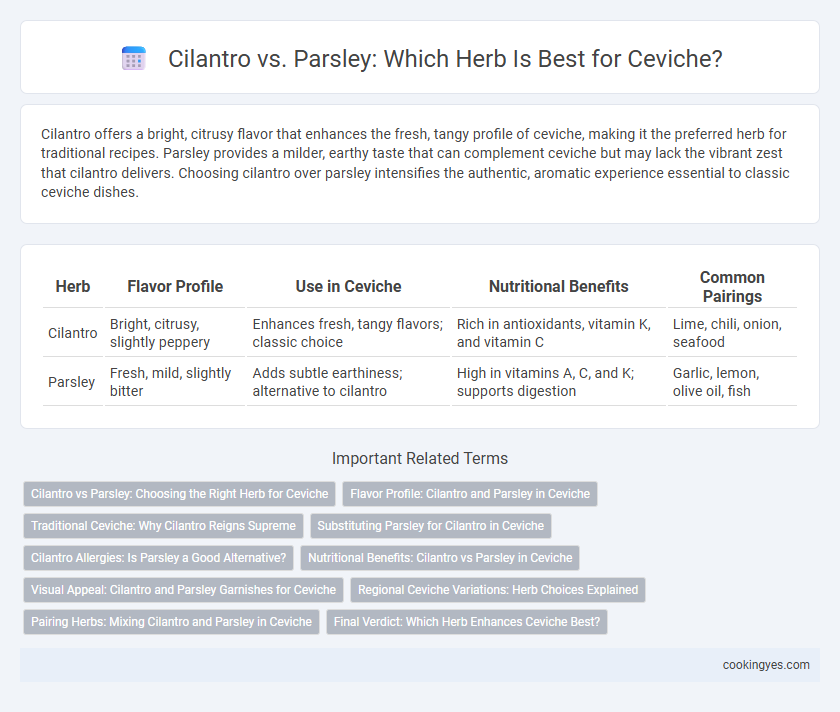 Cilantro vs. Parsley: Which Herb Is Best for Ceviche?

Cilantro offers a bright, citrusy flavor that enhances the fresh, tangy profile of ceviche, making it the preferred herb for traditional recipes. Parsley provides a milder, earthy taste that can complement ceviche but may lack the vibrant zest that cilantro delivers. Choosing cilantro over parsley intensifies the authentic, aromatic experience essential to classic ceviche dishes.

| Herb | Flavor Profile | Use in Ceviche | Nutritional Benefits | Common Pairings |
|---|---|---|---|---|
| Cilantro | Bright, citrusy, slightly peppery | Enhances fresh, tangy flavors; classic choice | Rich in antioxidants, vitamin K, and vitamin C | Lime, chili, onion, seafood |
| Parsley | Fresh, mild, slightly bitter | Adds subtle earthiness; alternative to cilantro | High in vitamins A, C, and K; supports digestion | Garlic, lemon, olive oil, fish |

Important Related Terms

Cilantro vs Parsley: Choosing the Right Herb for Ceviche
Flavor Profile: Cilantro and Parsley in Ceviche
Traditional Ceviche: Why Cilantro Reigns Supreme
Substituting Parsley for Cilantro in Ceviche
Cilantro Allergies: Is Parsley a Good Alternative?
Nutritional Benefits: Cilantro vs Parsley in Ceviche
Visual Appeal: Cilantro and Parsley Garnishes for Ceviche
Regional Ceviche Variations: Herb Choices Explained
Pairing Herbs: Mixing Cilantro and Parsley in Ceviche
Final Verdict: Which Herb Enhances Ceviche Best?

cookingyes.com