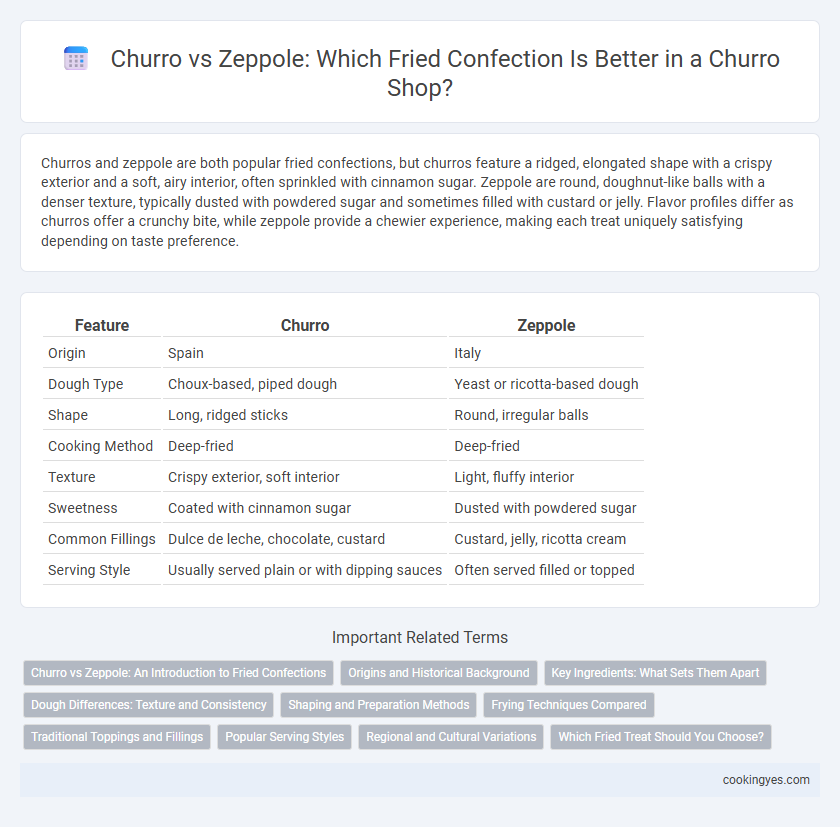 Churro vs Zeppole: Which Fried Confection Is Better in a Churro Shop?

Churros and zeppole are both popular fried confections, but churros feature a ridged, elongated shape with a crispy exterior and a soft, airy interior, often sprinkled with cinnamon sugar. Zeppole are round, doughnut-like balls with a denser texture, typically dusted with powdered sugar and sometimes filled with custard or jelly. Flavor profiles differ as churros offer a crunchy bite, while zeppole provide a chewier experience, making each treat uniquely satisfying depending on taste preference.

| Feature | Churro | Zeppole |
|---|---|---|
| Origin | Spain | Italy |
| Dough Type | Choux-based, piped dough | Yeast or ricotta-based dough |
| Shape | Long, ridged sticks | Round, irregular balls |
| Cooking Method | Deep-fried | Deep-fried |
| Texture | Crispy exterior, soft interior | Light, fluffy interior |
| Sweetness | Coated with cinnamon sugar | Dusted with powdered sugar |
| Common Fillings | Dulce de leche, chocolate, custard | Custard, jelly, ricotta cream |
| Serving Style | Usually served plain or with dipping sauces | Often served filled or topped |

Important Related Terms

Churro vs Zeppole: An Introduction to Fried Confections
Origins and Historical Background
Key Ingredients: What Sets Them Apart
Dough Differences: Texture and Consistency
Shaping and Preparation Methods
Frying Techniques Compared
Traditional Toppings and Fillings
Popular Serving Styles
Regional and Cultural Variations
Which Fried Treat Should You Choose?

cookingyes.com