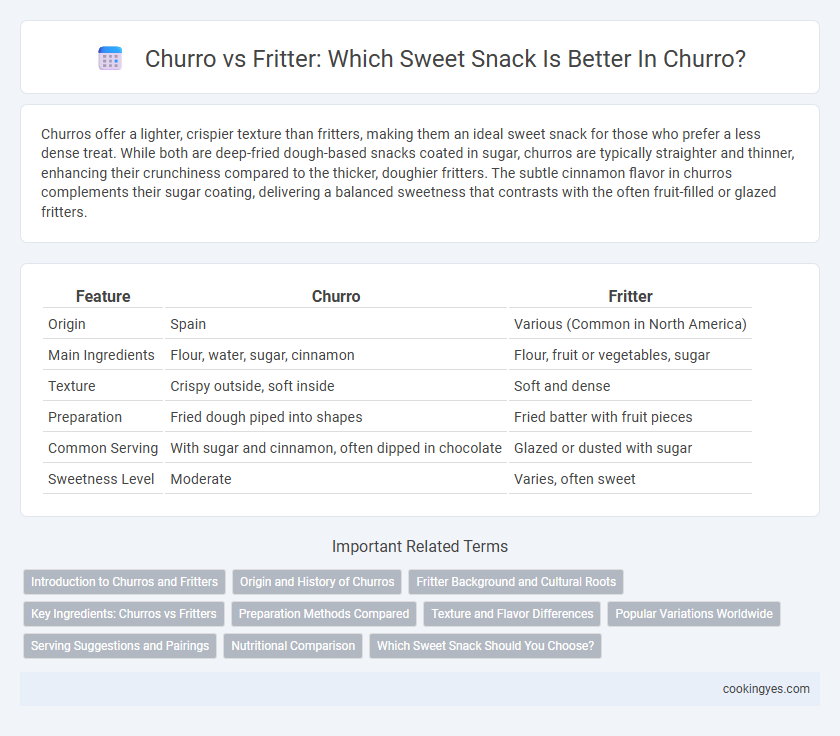 Churro vs Fritter: Which Sweet Snack Is Better In Churro?

Churros offer a lighter, crispier texture than fritters, making them an ideal sweet snack for those who prefer a less dense treat. While both are deep-fried dough-based snacks coated in sugar, churros are typically straighter and thinner, enhancing their crunchiness compared to the thicker, doughier fritters. The subtle cinnamon flavor in churros complements their sugar coating, delivering a balanced sweetness that contrasts with the often fruit-filled or glazed fritters.

| Feature | Churro | Fritter |
|---|---|---|
| Origin | Spain | Various (Common in North America) |
| Main Ingredients | Flour, water, sugar, cinnamon | Flour, fruit or vegetables, sugar |
| Texture | Crispy outside, soft inside | Soft and dense |
| Preparation | Fried dough piped into shapes | Fried batter with fruit pieces |
| Common Serving | With sugar and cinnamon, often dipped in chocolate | Glazed or dusted with sugar |
| Sweetness Level | Moderate | Varies, often sweet |

Important Related Terms

Introduction to Churros and Fritters
Origin and History of Churros
Fritter Background and Cultural Roots
Key Ingredients: Churros vs Fritters
Preparation Methods Compared
Texture and Flavor Differences
Popular Variations Worldwide
Serving Suggestions and Pairings
Nutritional Comparison
Which Sweet Snack Should You Choose?

cookingyes.com