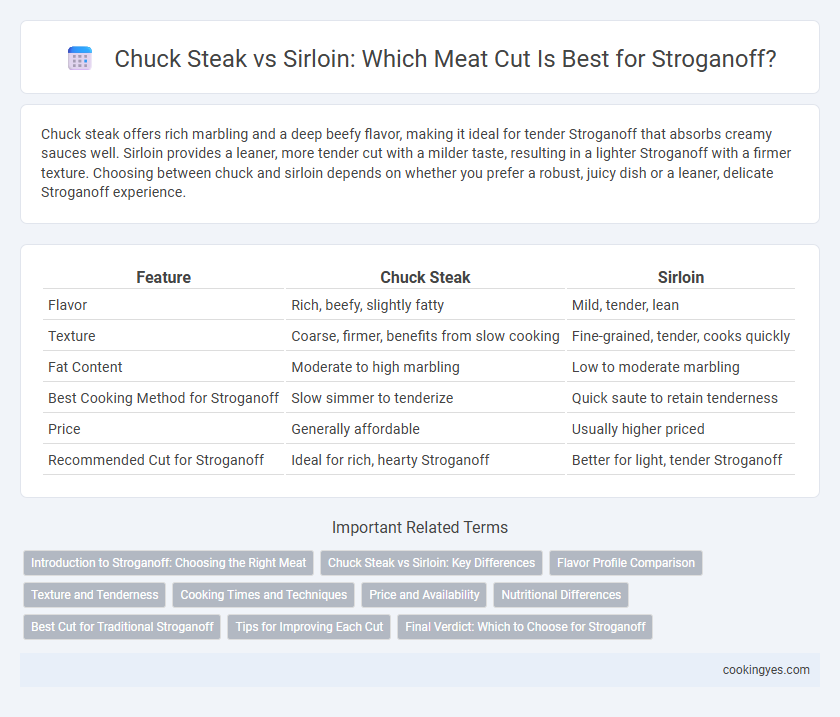 Chuck Steak vs Sirloin: Which Meat Cut Is Best for Stroganoff?

Chuck steak offers rich marbling and a deep beefy flavor, making it ideal for tender Stroganoff that absorbs creamy sauces well. Sirloin provides a leaner, more tender cut with a milder taste, resulting in a lighter Stroganoff with a firmer texture. Choosing between chuck and sirloin depends on whether you prefer a robust, juicy dish or a leaner, delicate Stroganoff experience.

| Feature | Chuck Steak | Sirloin |
|---|---|---|
| Flavor | Rich, beefy, slightly fatty | Mild, tender, lean |
| Texture | Coarse, firmer, benefits from slow cooking | Fine-grained, tender, cooks quickly |
| Fat Content | Moderate to high marbling | Low to moderate marbling |
| Best Cooking Method for Stroganoff | Slow simmer to tenderize | Quick saute to retain tenderness |
| Price | Generally affordable | Usually higher priced |
| Recommended Cut for Stroganoff | Ideal for rich, hearty Stroganoff | Better for light, tender Stroganoff |

Important Related Terms

Introduction to Stroganoff: Choosing the Right Meat
Chuck Steak vs Sirloin: Key Differences
Flavor Profile Comparison
Texture and Tenderness
Cooking Times and Techniques
Price and Availability
Nutritional Differences
Best Cut for Traditional Stroganoff
Tips for Improving Each Cut
Final Verdict: Which to Choose for Stroganoff

cookingyes.com