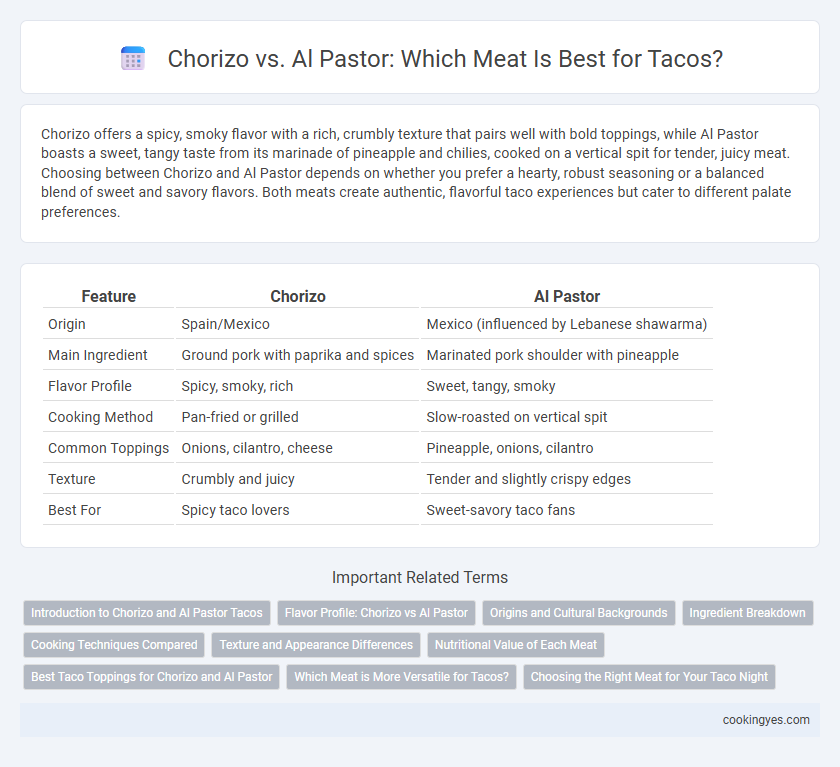 Chorizo vs. Al Pastor: Which Meat Is Best for Tacos?

Chorizo offers a spicy, smoky flavor with a rich, crumbly texture that pairs well with bold toppings, while Al Pastor boasts a sweet, tangy taste from its marinade of pineapple and chilies, cooked on a vertical spit for tender, juicy meat. Choosing between Chorizo and Al Pastor depends on whether you prefer a hearty, robust seasoning or a balanced blend of sweet and savory flavors. Both meats create authentic, flavorful taco experiences but cater to different palate preferences.

| Feature | Chorizo | Al Pastor |
|---|---|---|
| Origin | Spain/Mexico | Mexico (influenced by Lebanese shawarma) |
| Main Ingredient | Ground pork with paprika and spices | Marinated pork shoulder with pineapple |
| Flavor Profile | Spicy, smoky, rich | Sweet, tangy, smoky |
| Cooking Method | Pan-fried or grilled | Slow-roasted on vertical spit |
| Common Toppings | Onions, cilantro, cheese | Pineapple, onions, cilantro |
| Texture | Crumbly and juicy | Tender and slightly crispy edges |
| Best For | Spicy taco lovers | Sweet-savory taco fans |

Important Related Terms

Introduction to Chorizo and Al Pastor Tacos
Flavor Profile: Chorizo vs Al Pastor
Origins and Cultural Backgrounds
Ingredient Breakdown
Cooking Techniques Compared
Texture and Appearance Differences
Nutritional Value of Each Meat
Best Taco Toppings for Chorizo and Al Pastor
Which Meat is More Versatile for Tacos?
Choosing the Right Meat for Your Taco Night

cookingyes.com