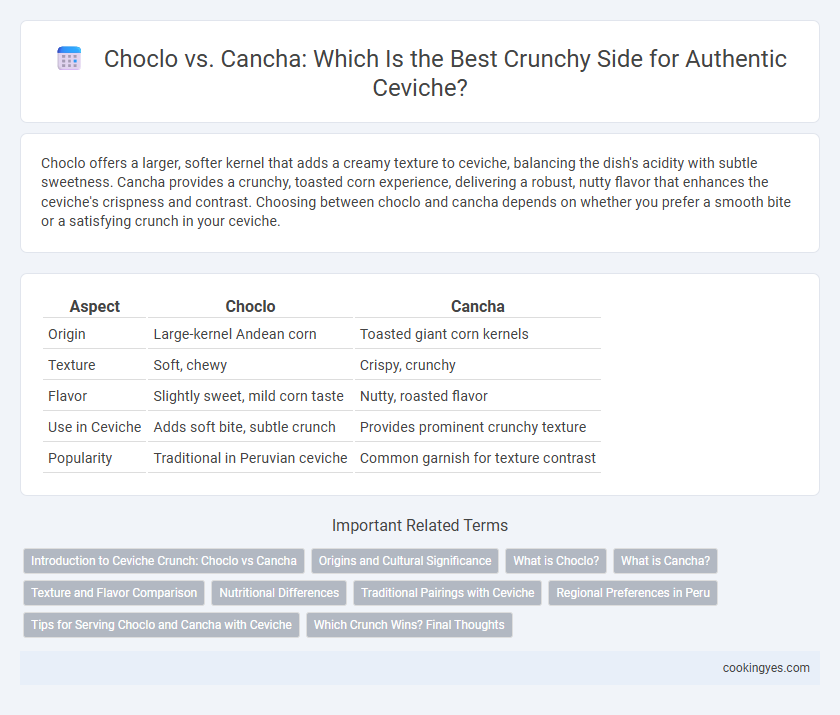 Choclo vs. Cancha: Which Is the Best Crunchy Side for Authentic Ceviche?

Choclo offers a larger, softer kernel that adds a creamy texture to ceviche, balancing the dish's acidity with subtle sweetness. Cancha provides a crunchy, toasted corn experience, delivering a robust, nutty flavor that enhances the ceviche's crispness and contrast. Choosing between choclo and cancha depends on whether you prefer a smooth bite or a satisfying crunch in your ceviche.

| Aspect | Choclo | Cancha |
|---|---|---|
| Origin | Large-kernel Andean corn | Toasted giant corn kernels |
| Texture | Soft, chewy | Crispy, crunchy |
| Flavor | Slightly sweet, mild corn taste | Nutty, roasted flavor |
| Use in Ceviche | Adds soft bite, subtle crunch | Provides prominent crunchy texture |
| Popularity | Traditional in Peruvian ceviche | Common garnish for texture contrast |

Important Related Terms

Introduction to Ceviche Crunch: Choclo vs Cancha
Origins and Cultural Significance
What is Choclo?
What is Cancha?
Texture and Flavor Comparison
Nutritional Differences
Traditional Pairings with Ceviche
Regional Preferences in Peru
Tips for Serving Choclo and Cancha with Ceviche
Which Crunch Wins? Final Thoughts

cookingyes.com