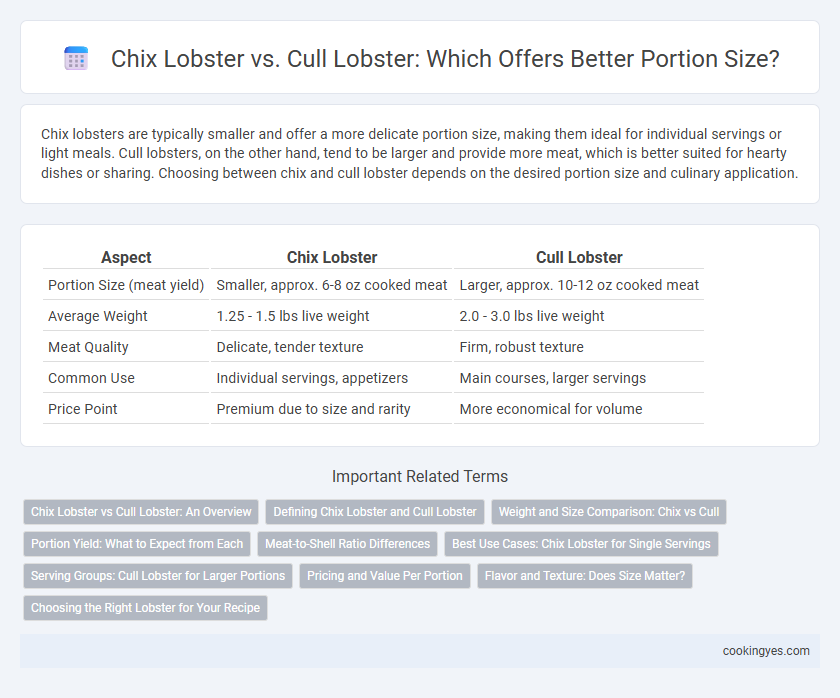 Chix Lobster vs. Cull Lobster: Which Offers Better Portion Size?

Chix lobsters are typically smaller and offer a more delicate portion size, making them ideal for individual servings or light meals. Cull lobsters, on the other hand, tend to be larger and provide more meat, which is better suited for hearty dishes or sharing. Choosing between chix and cull lobster depends on the desired portion size and culinary application.

| Aspect | Chix Lobster | Cull Lobster |
|---|---|---|
| Portion Size (meat yield) | Smaller, approx. 6-8 oz cooked meat | Larger, approx. 10-12 oz cooked meat |
| Average Weight | 1.25 - 1.5 lbs live weight | 2.0 - 3.0 lbs live weight |
| Meat Quality | Delicate, tender texture | Firm, robust texture |
| Common Use | Individual servings, appetizers | Main courses, larger servings |
| Price Point | Premium due to size and rarity | More economical for volume |

Important Related Terms

Chix Lobster vs Cull Lobster: An Overview
Defining Chix Lobster and Cull Lobster
Weight and Size Comparison: Chix vs Cull
Portion Yield: What to Expect from Each
Meat-to-Shell Ratio Differences
Best Use Cases: Chix Lobster for Single Servings
Serving Groups: Cull Lobster for Larger Portions
Pricing and Value Per Portion
Flavor and Texture: Does Size Matter?
Choosing the Right Lobster for Your Recipe

cookingyes.com