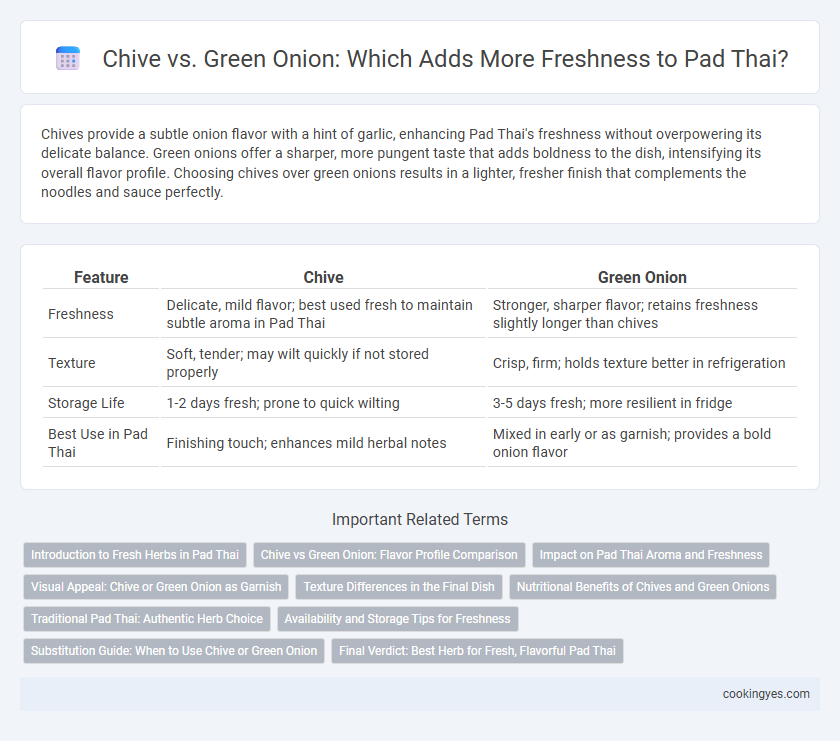 Chive vs. Green Onion: Which Adds More Freshness to Pad Thai?

Chives provide a subtle onion flavor with a hint of garlic, enhancing Pad Thai's freshness without overpowering its delicate balance. Green onions offer a sharper, more pungent taste that adds boldness to the dish, intensifying its overall flavor profile. Choosing chives over green onions results in a lighter, fresher finish that complements the noodles and sauce perfectly.

| Feature | Chive | Green Onion |
|---|---|---|
| Freshness | Delicate, mild flavor; best used fresh to maintain subtle aroma in Pad Thai | Stronger, sharper flavor; retains freshness slightly longer than chives |
| Texture | Soft, tender; may wilt quickly if not stored properly | Crisp, firm; holds texture better in refrigeration |
| Storage Life | 1-2 days fresh; prone to quick wilting | 3-5 days fresh; more resilient in fridge |
| Best Use in Pad Thai | Finishing touch; enhances mild herbal notes | Mixed in early or as garnish; provides a bold onion flavor |

Important Related Terms

Introduction to Fresh Herbs in Pad Thai
Chive vs Green Onion: Flavor Profile Comparison
Impact on Pad Thai Aroma and Freshness
Visual Appeal: Chive or Green Onion as Garnish
Texture Differences in the Final Dish
Nutritional Benefits of Chives and Green Onions
Traditional Pad Thai: Authentic Herb Choice
Availability and Storage Tips for Freshness
Substitution Guide: When to Use Chive or Green Onion
Final Verdict: Best Herb for Fresh, Flavorful Pad Thai

cookingyes.com